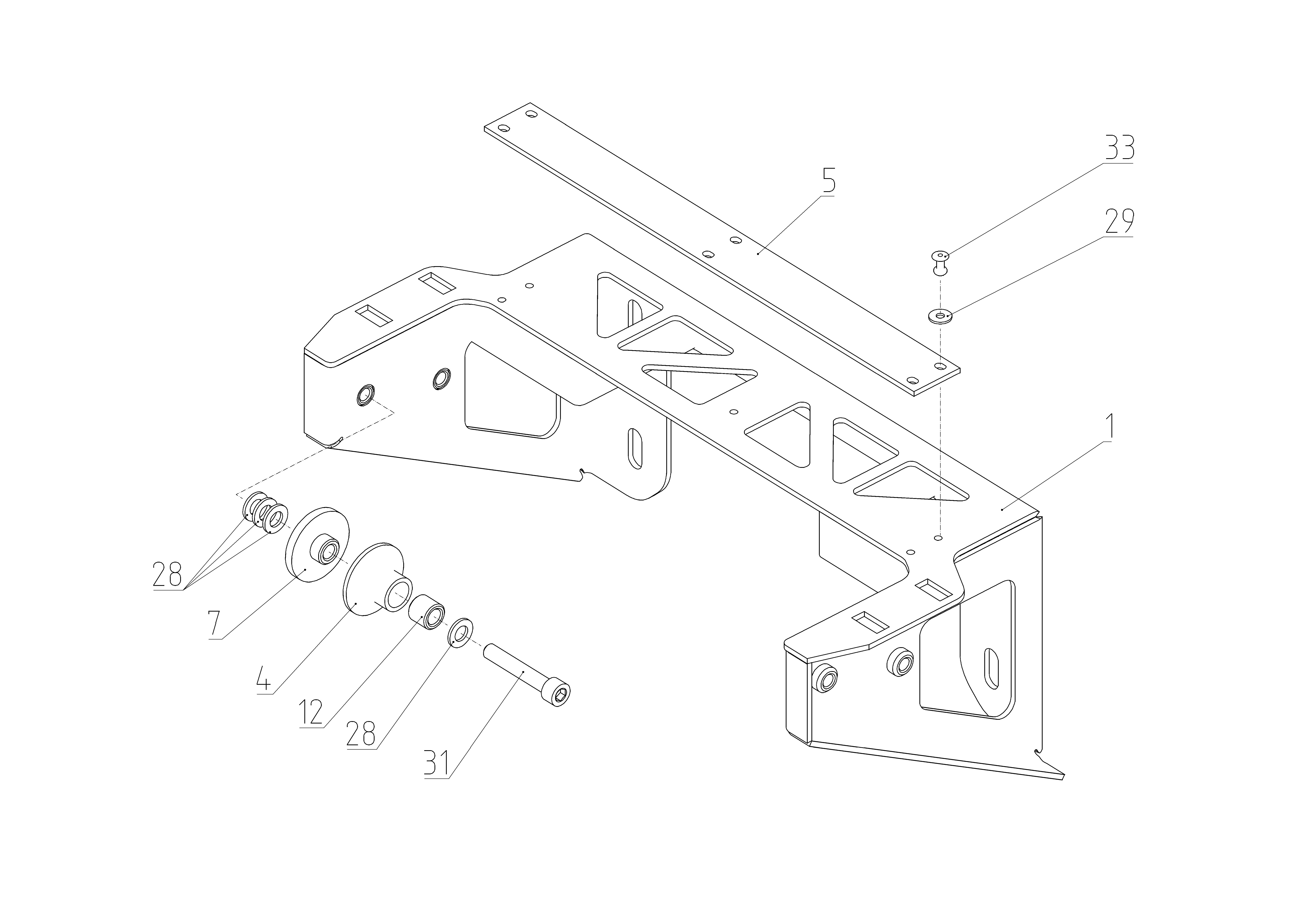 33

5

29

1

28

7

4

12

28

31