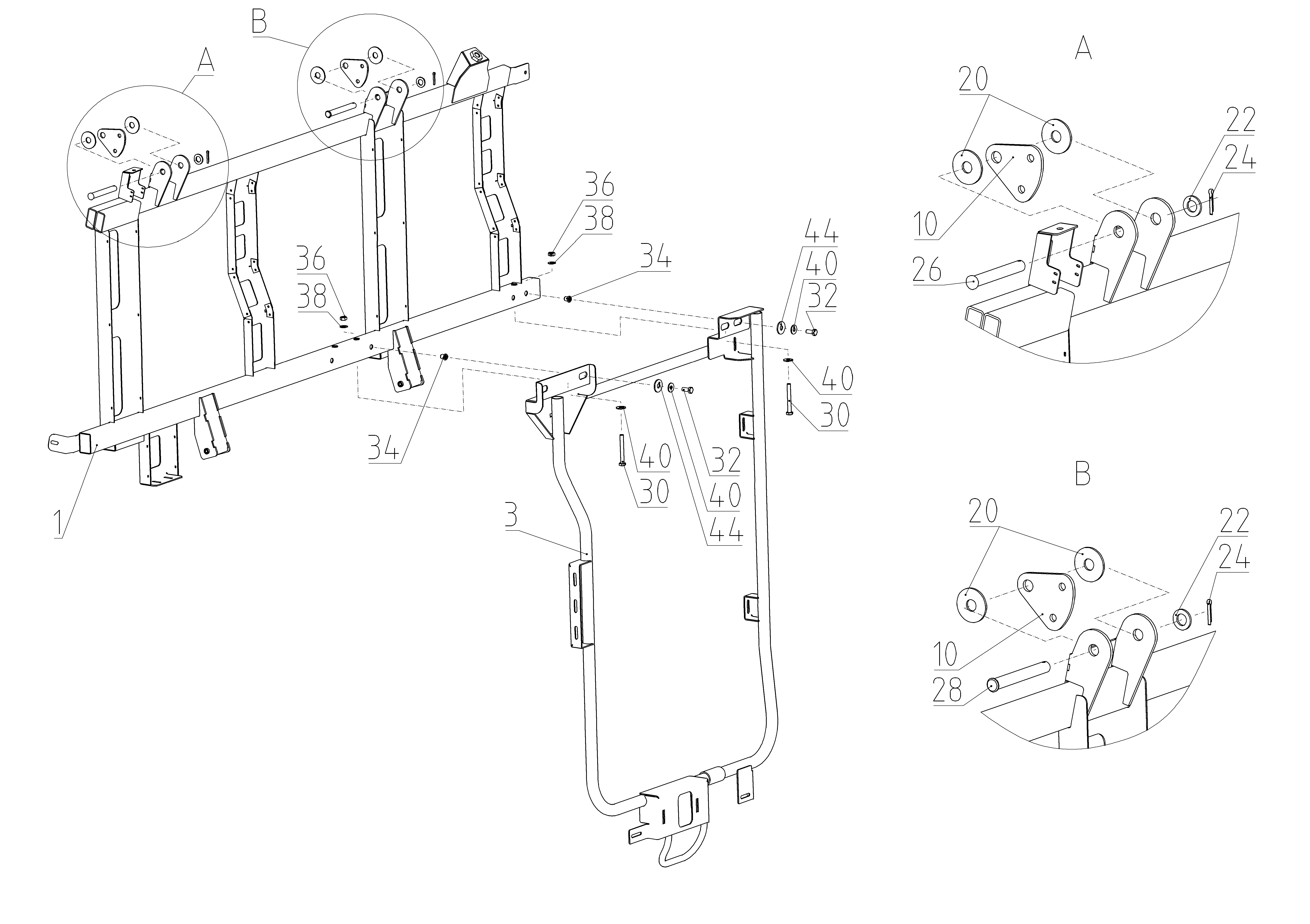 B
A
36
38
36
38
34
44
40
32
40
30
34
40
30
32
40
44
1
3
A
20
22
24
10
26
B
20
22
24
10
28