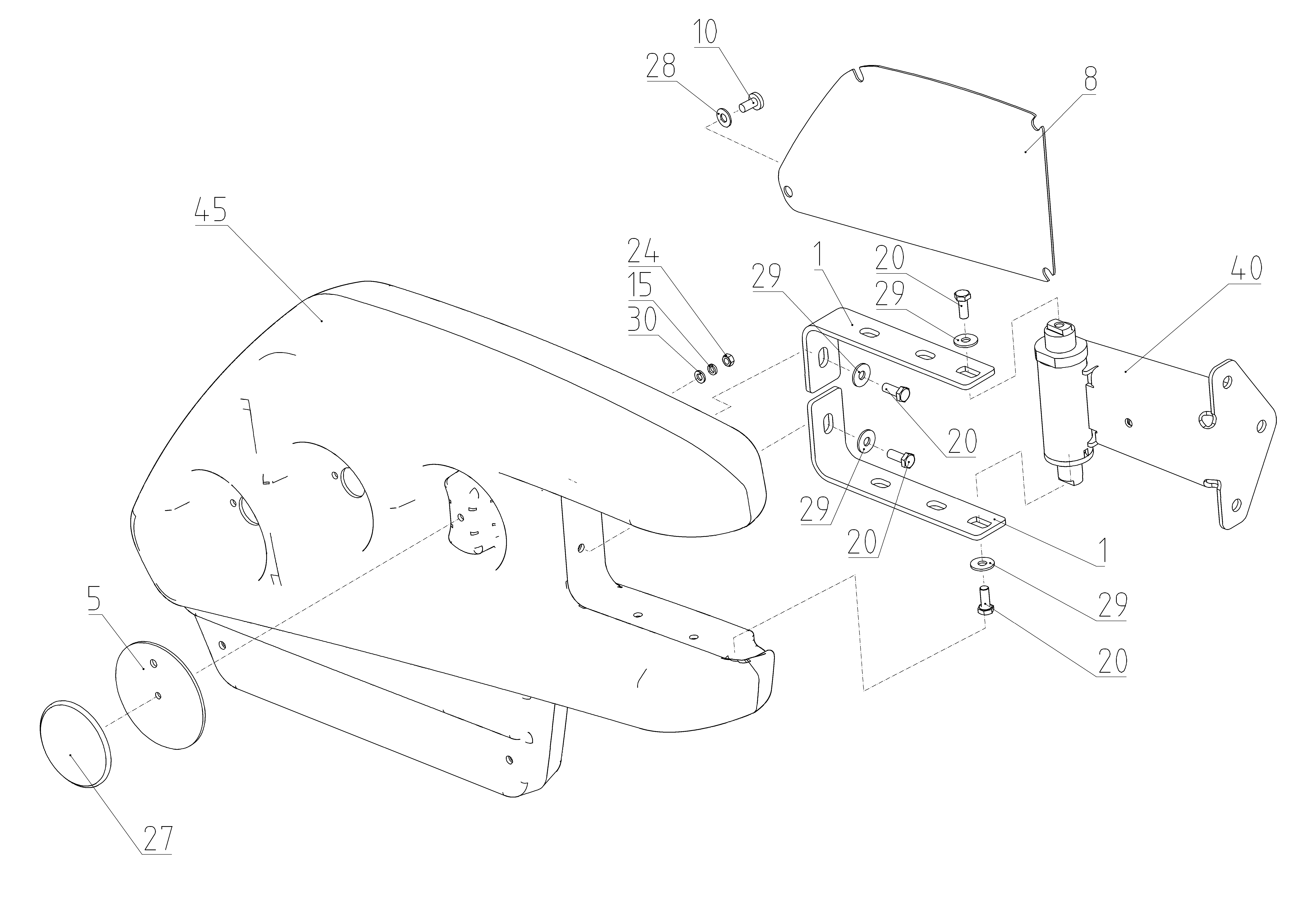 10
28
8
45
24
15
30
29
1
20
29
40
20
29
20
1
29
20
5
27