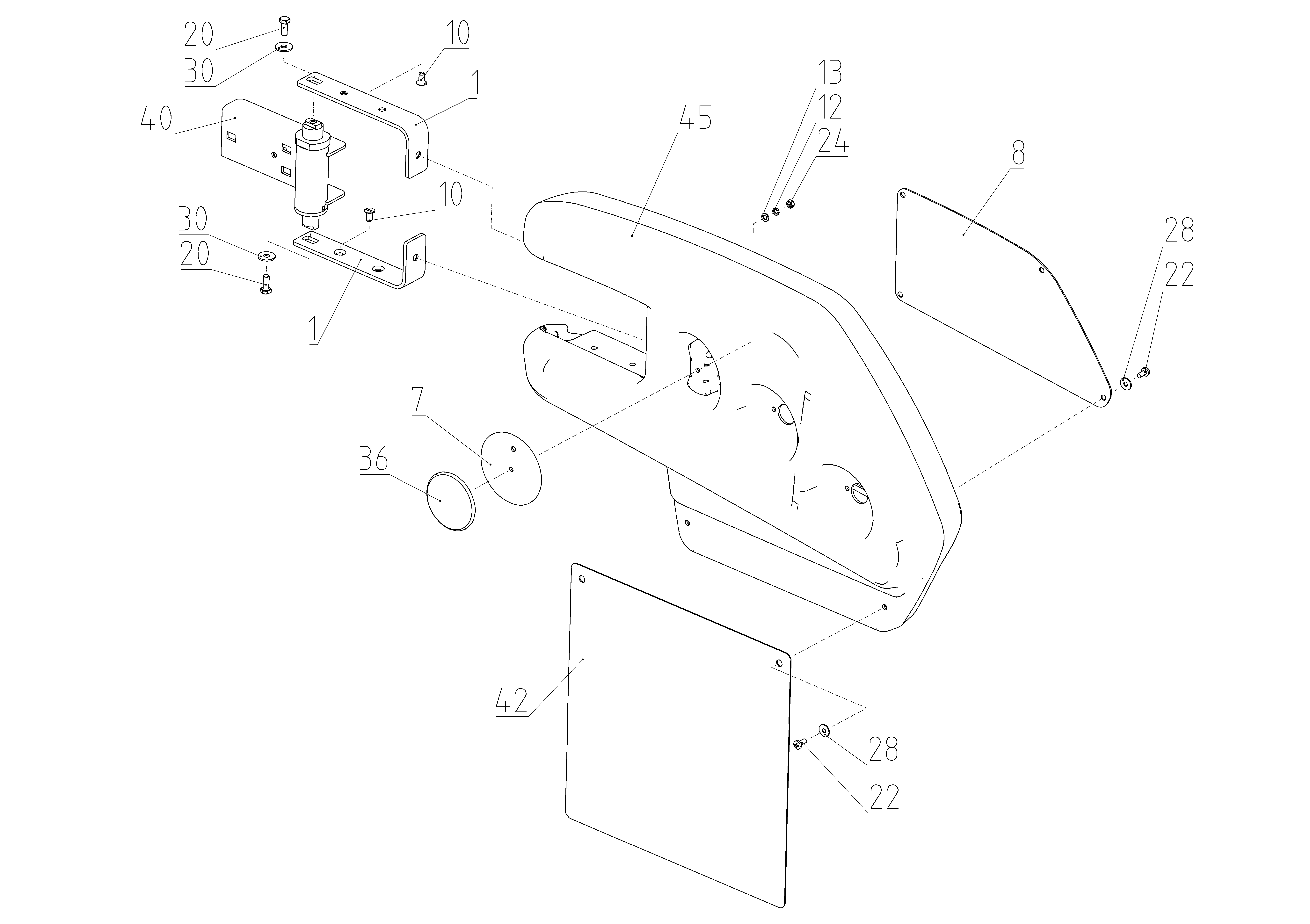 20
30
10
1
40
10
30
20
1
45
13
12
24
8
28
22
7
36
42
28
22