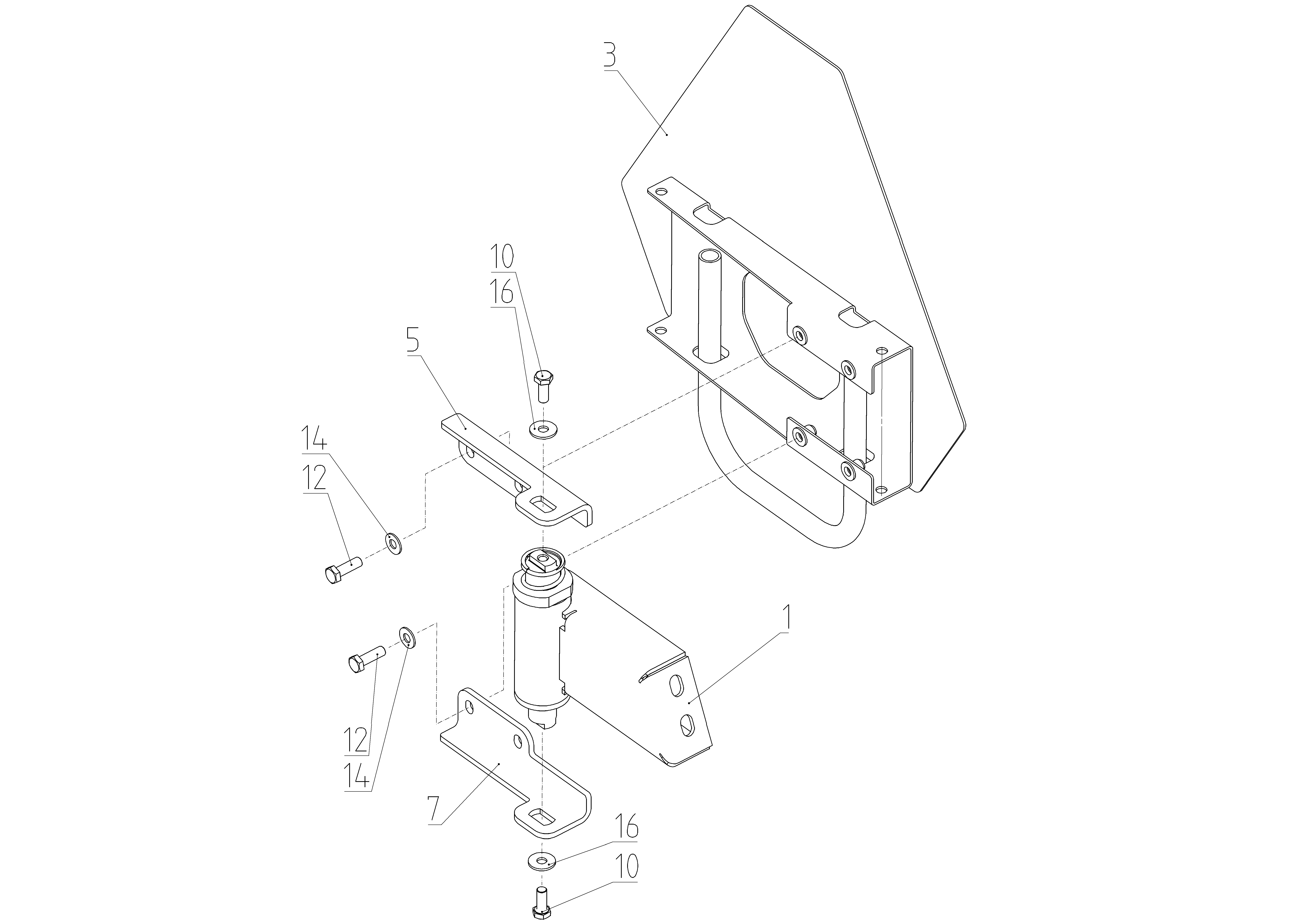 3
10
16
5
14
12
1
12
14
7
16
10