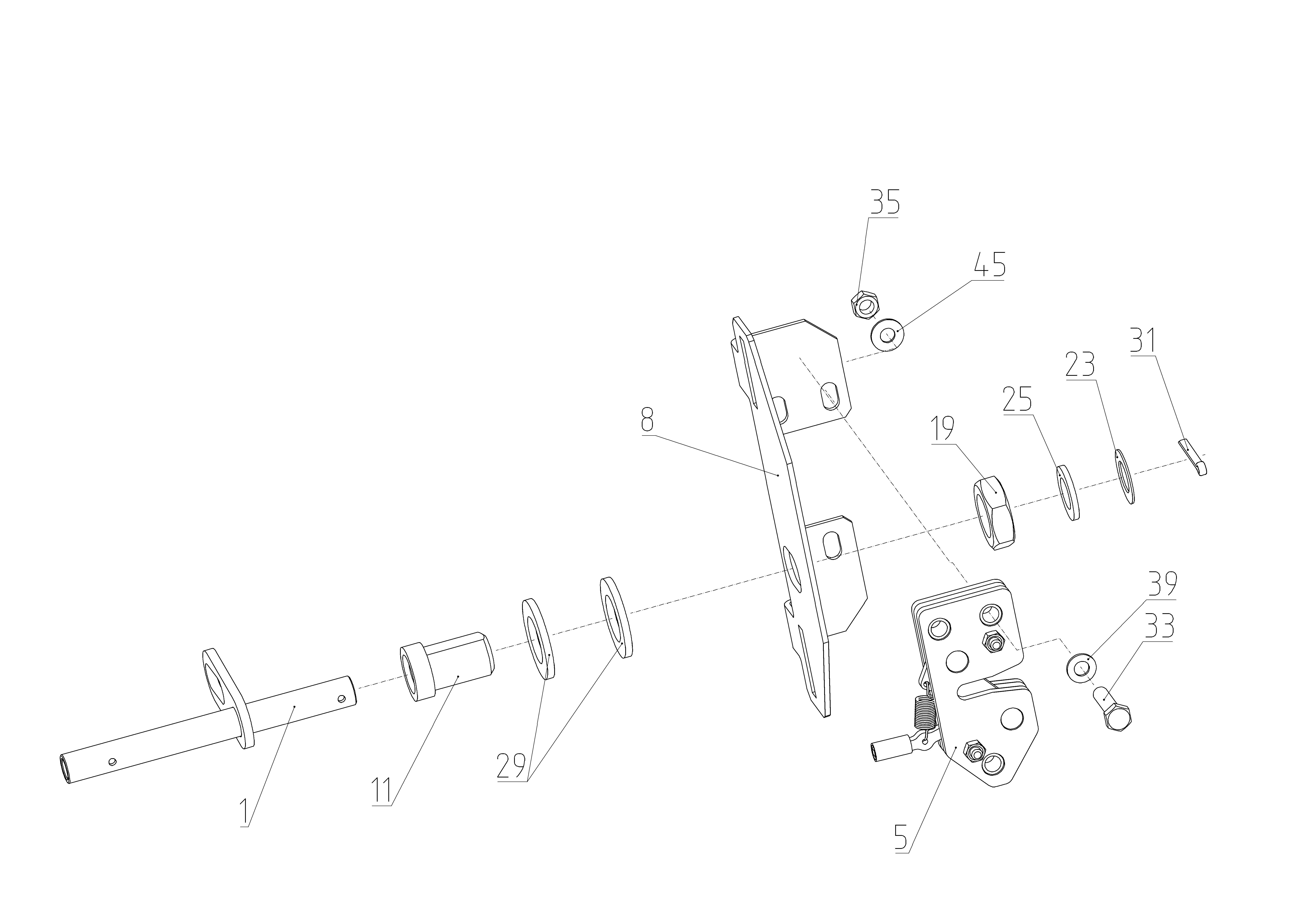 35
45
31
23
25
19
8
39
33
29
11
1
5