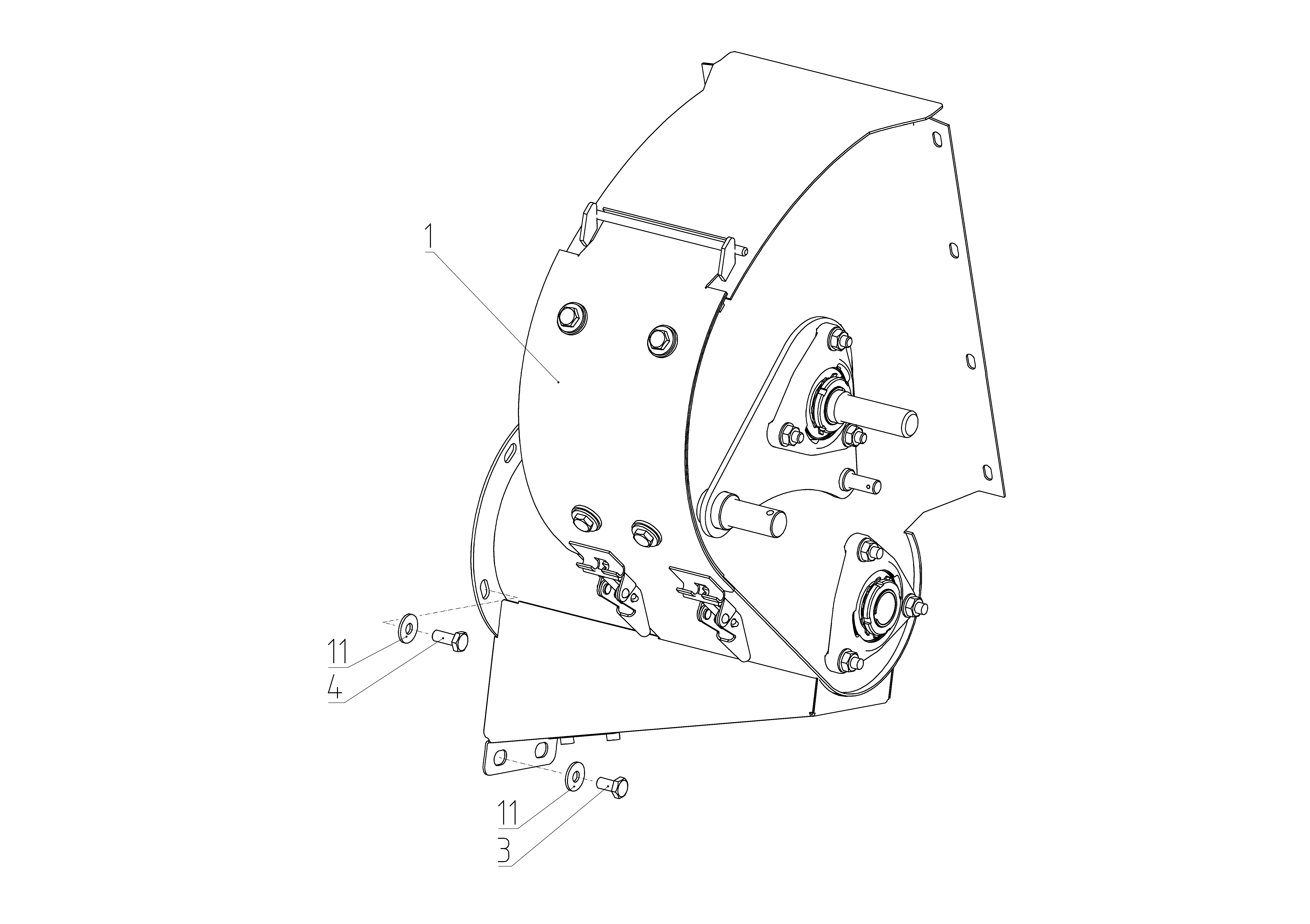 1

11

4

11

3