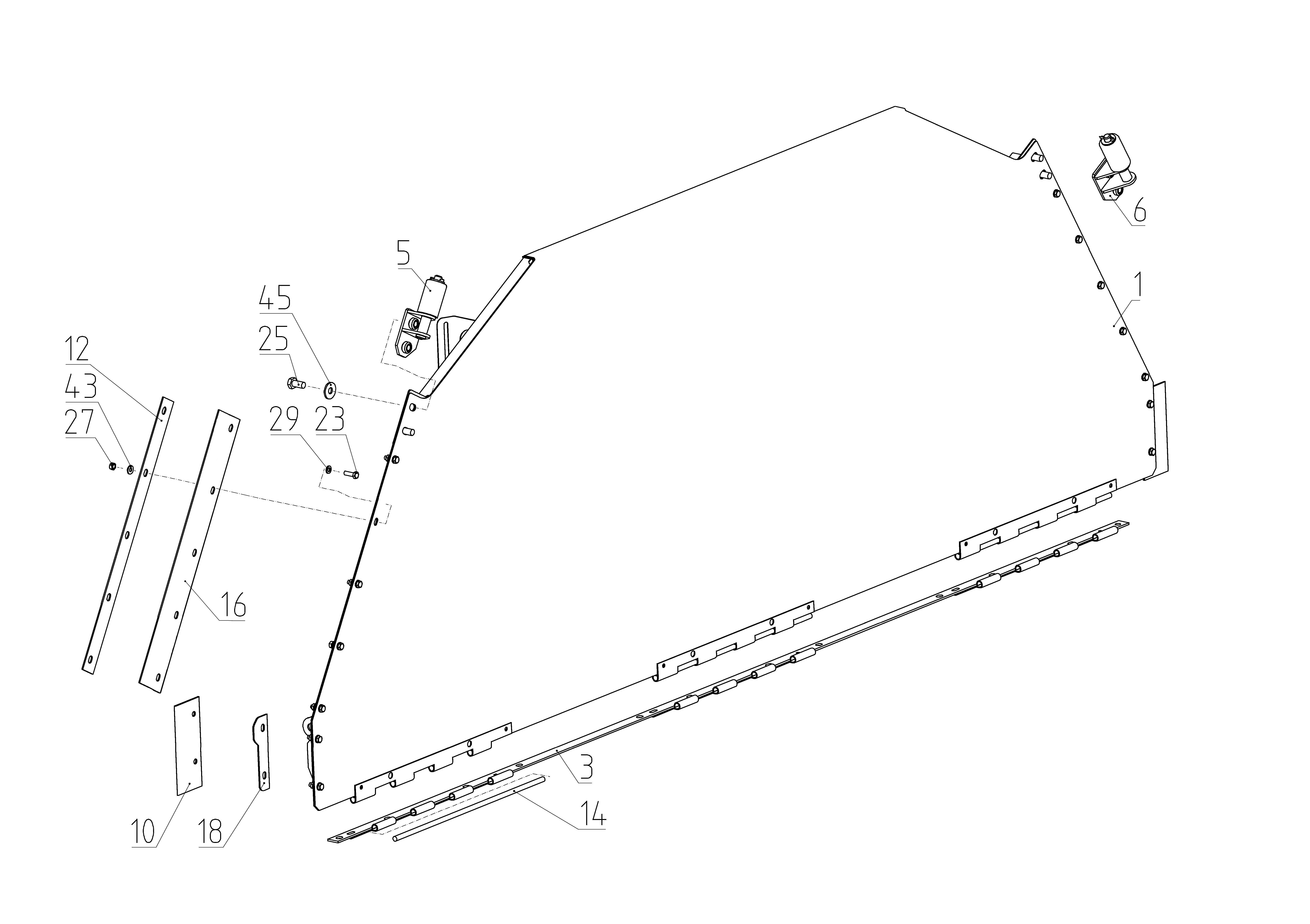 6
5
1
45
25
12
43
27
29
23
16
3
14
10
18