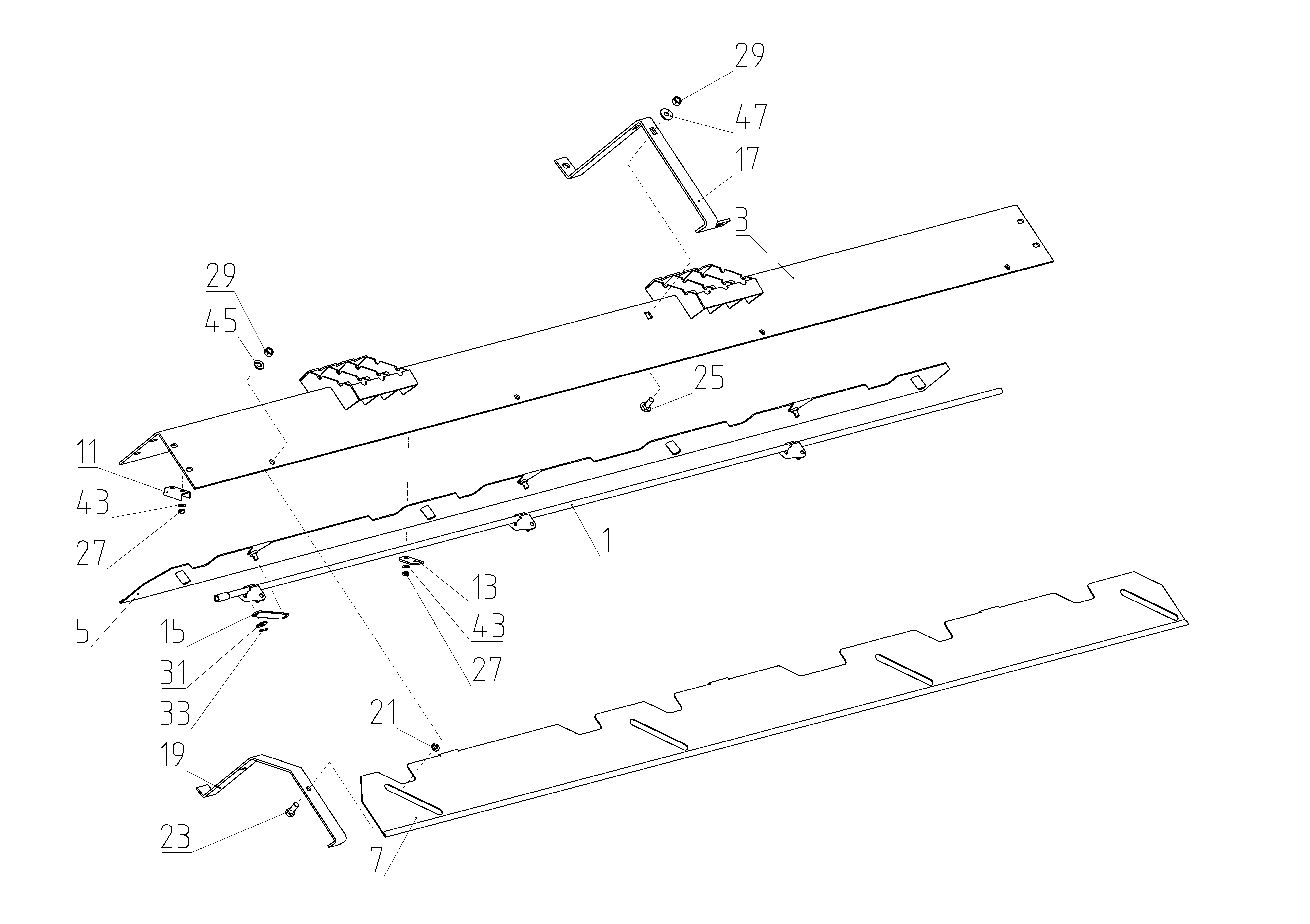 29
47
17
3
29
45
25
11
43
27
1
13
43
27
5
15
31
33
21
19
23
7