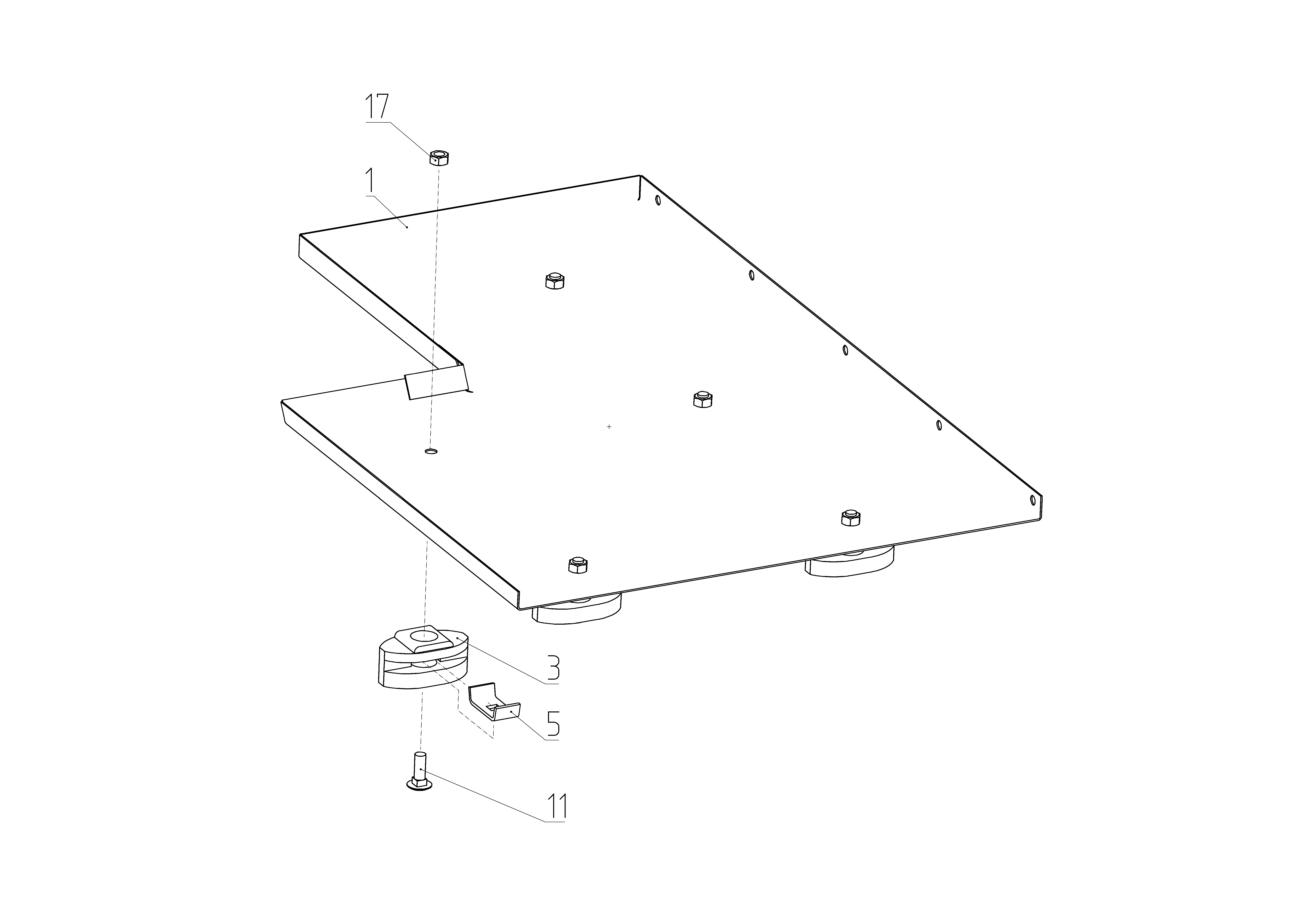 17

1

3

5

11