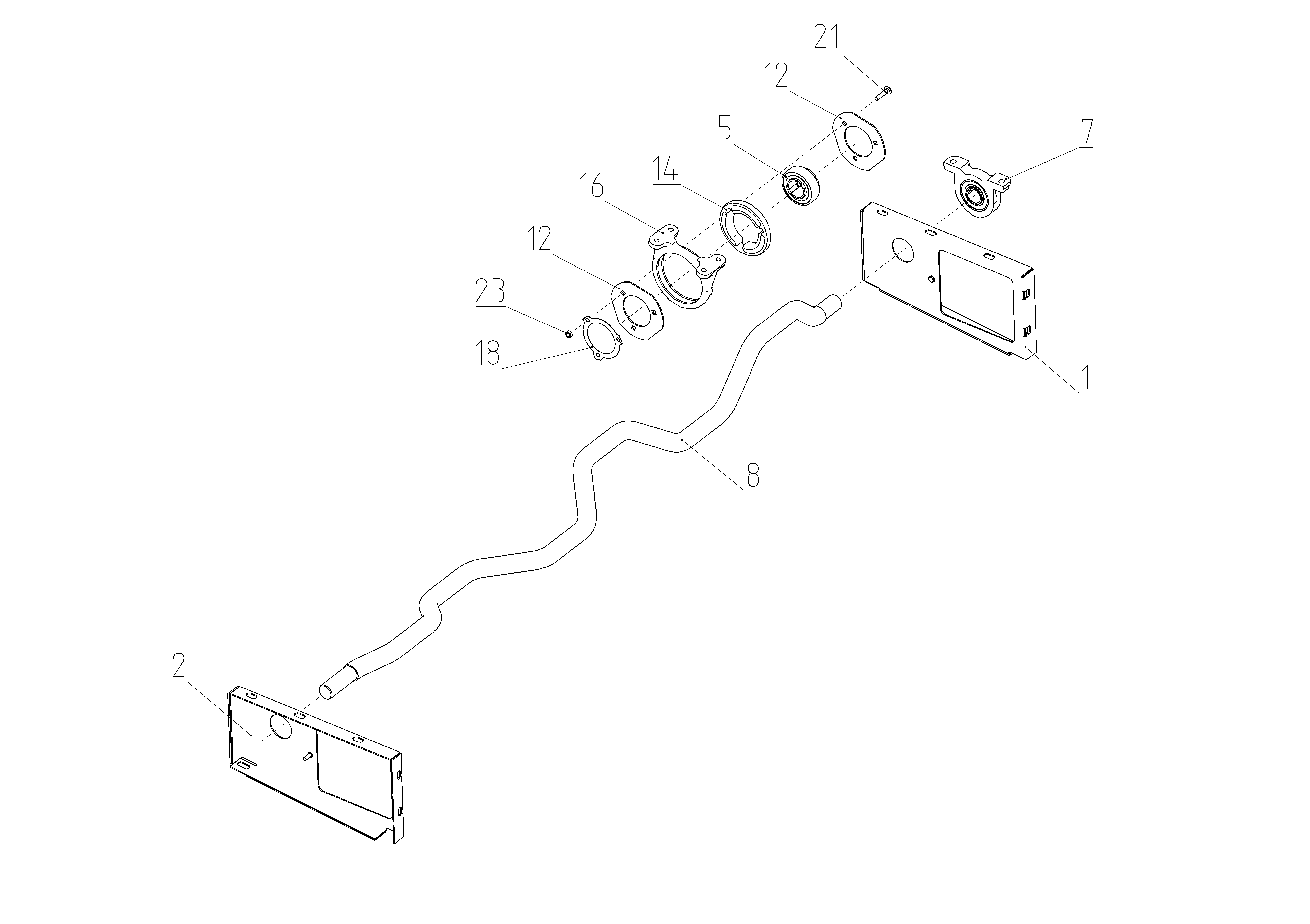 21
12
5
7
14
16
12
23
18
1
8
2