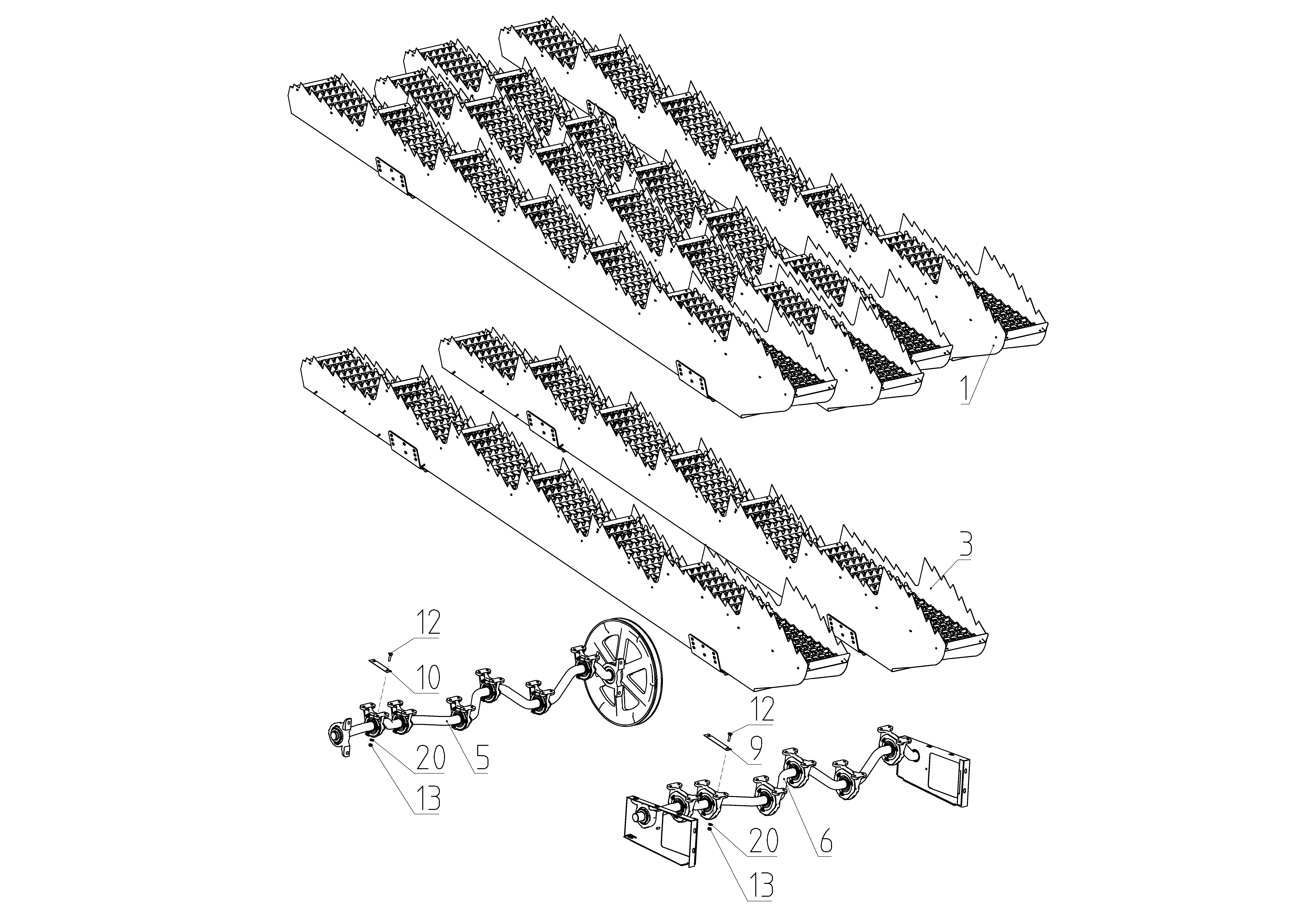 1

3

12

10

5

20

13

12

9

6

20

13