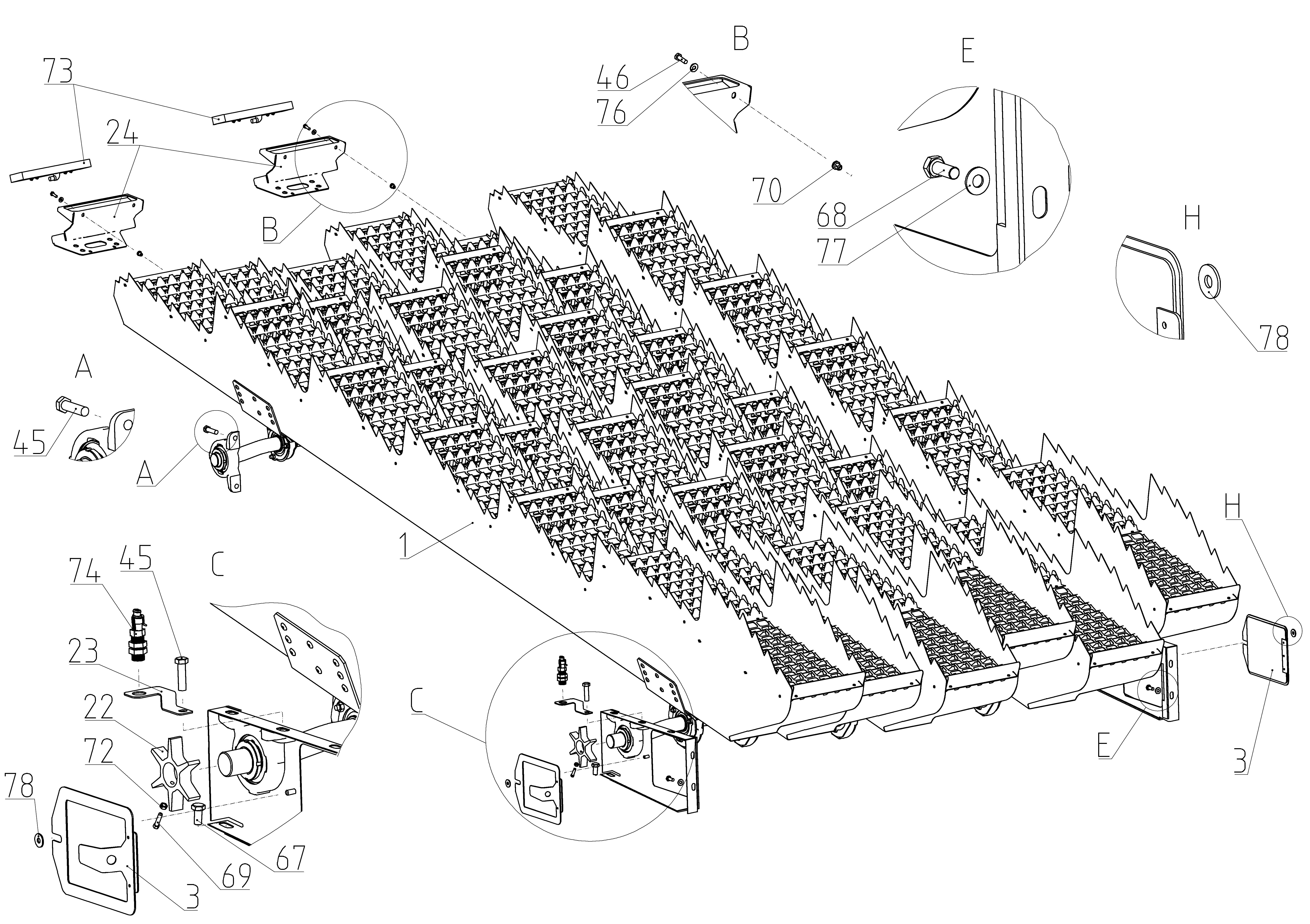 73
24
B
46
76
B
E
70
68
77
H
78
A
45
A
1
74
45
C
23
22
72
78
69
67
3
C
E
H
3