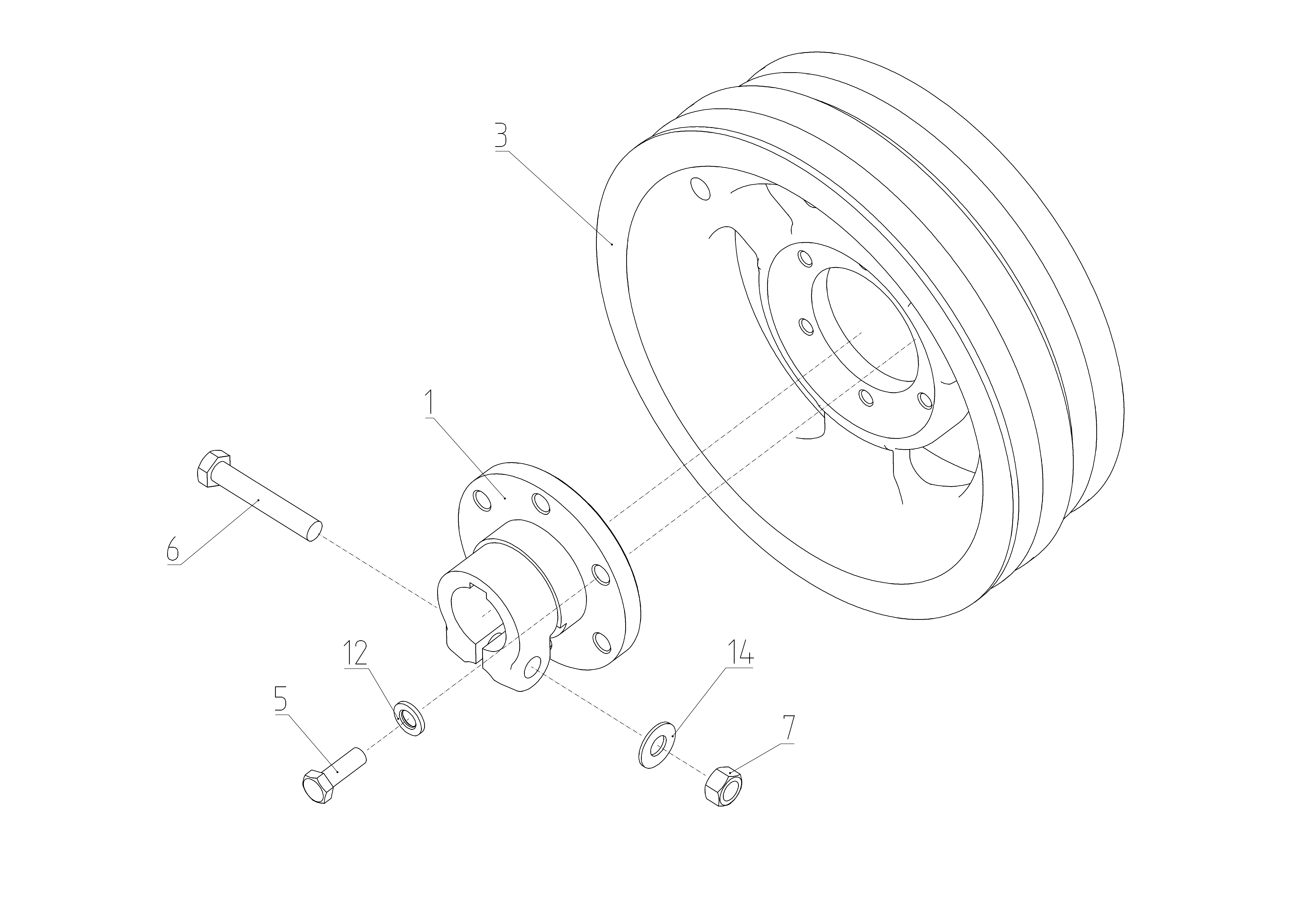 3

1

6

12

14

5

7