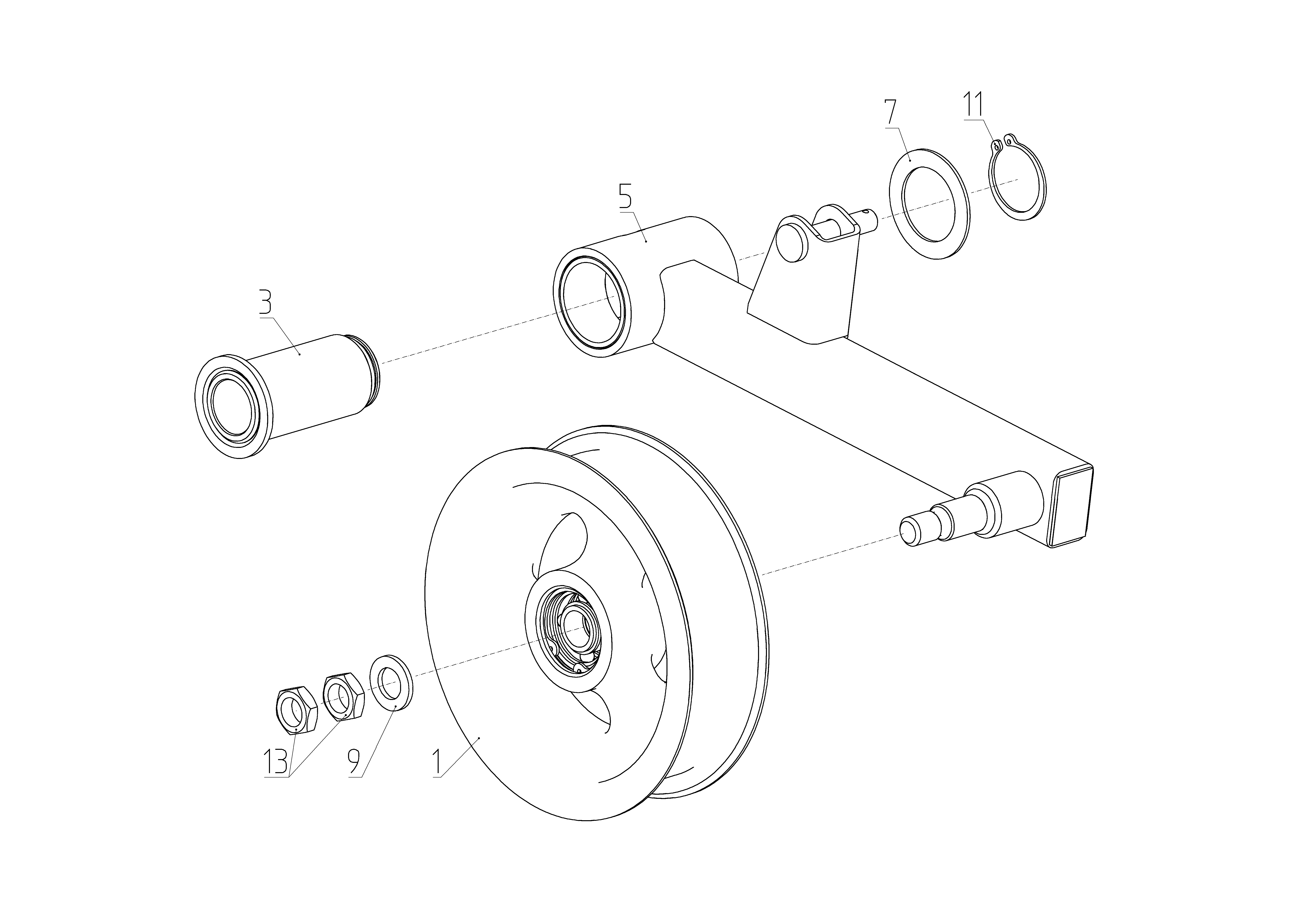 7
11
5
3
13
9
1