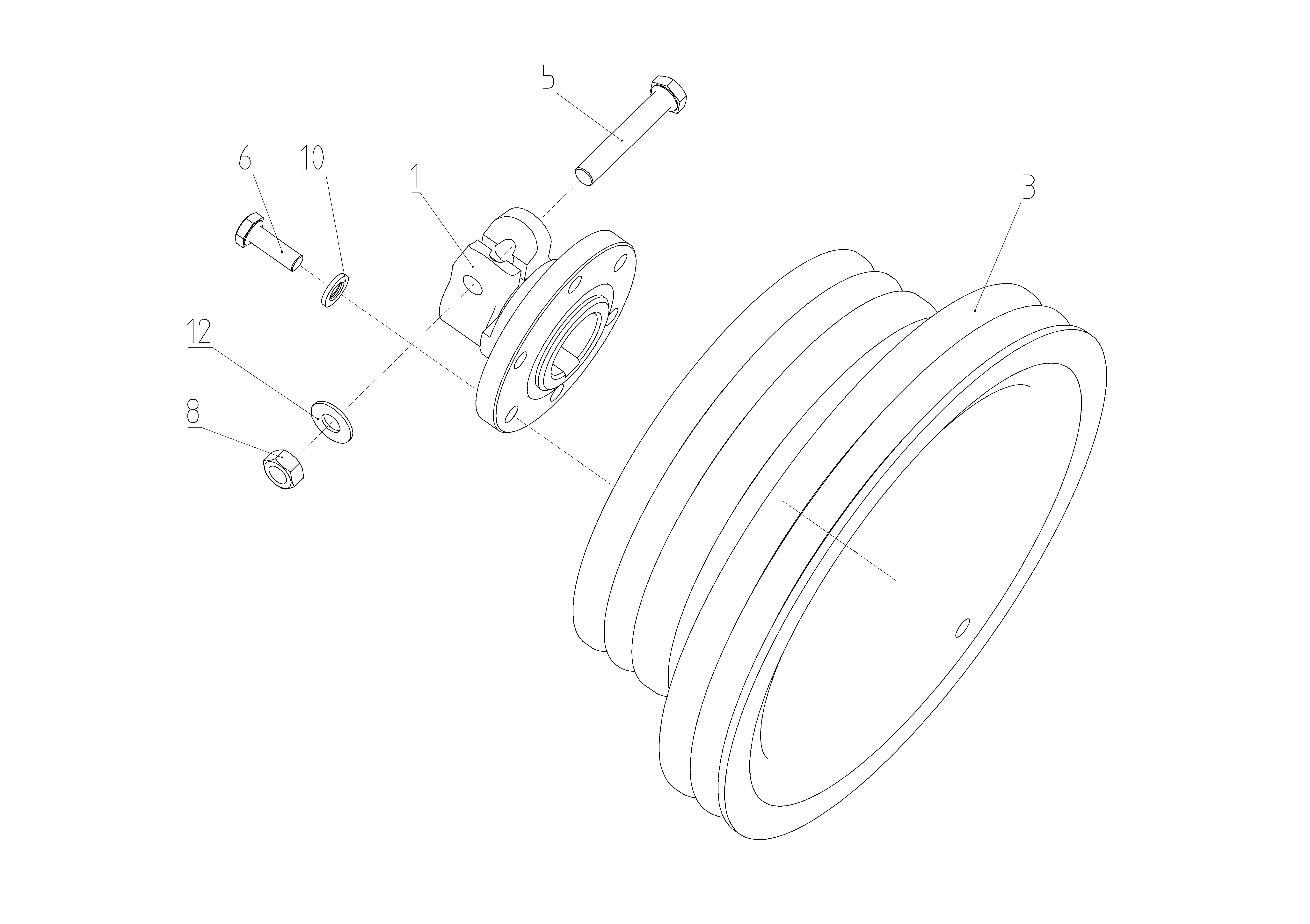 5

6

10

1

3

12

8