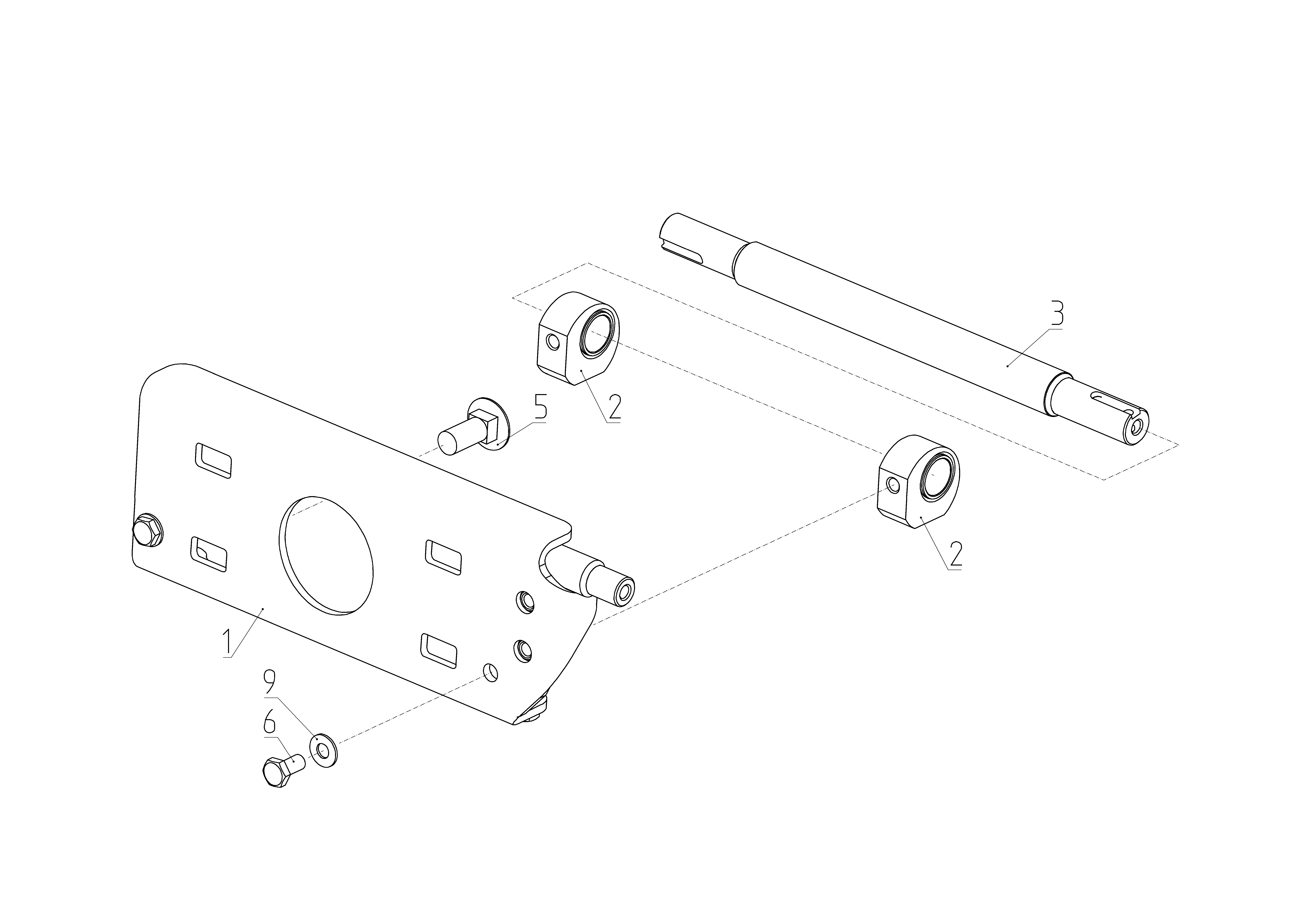 3
2
5
2
1
9
6