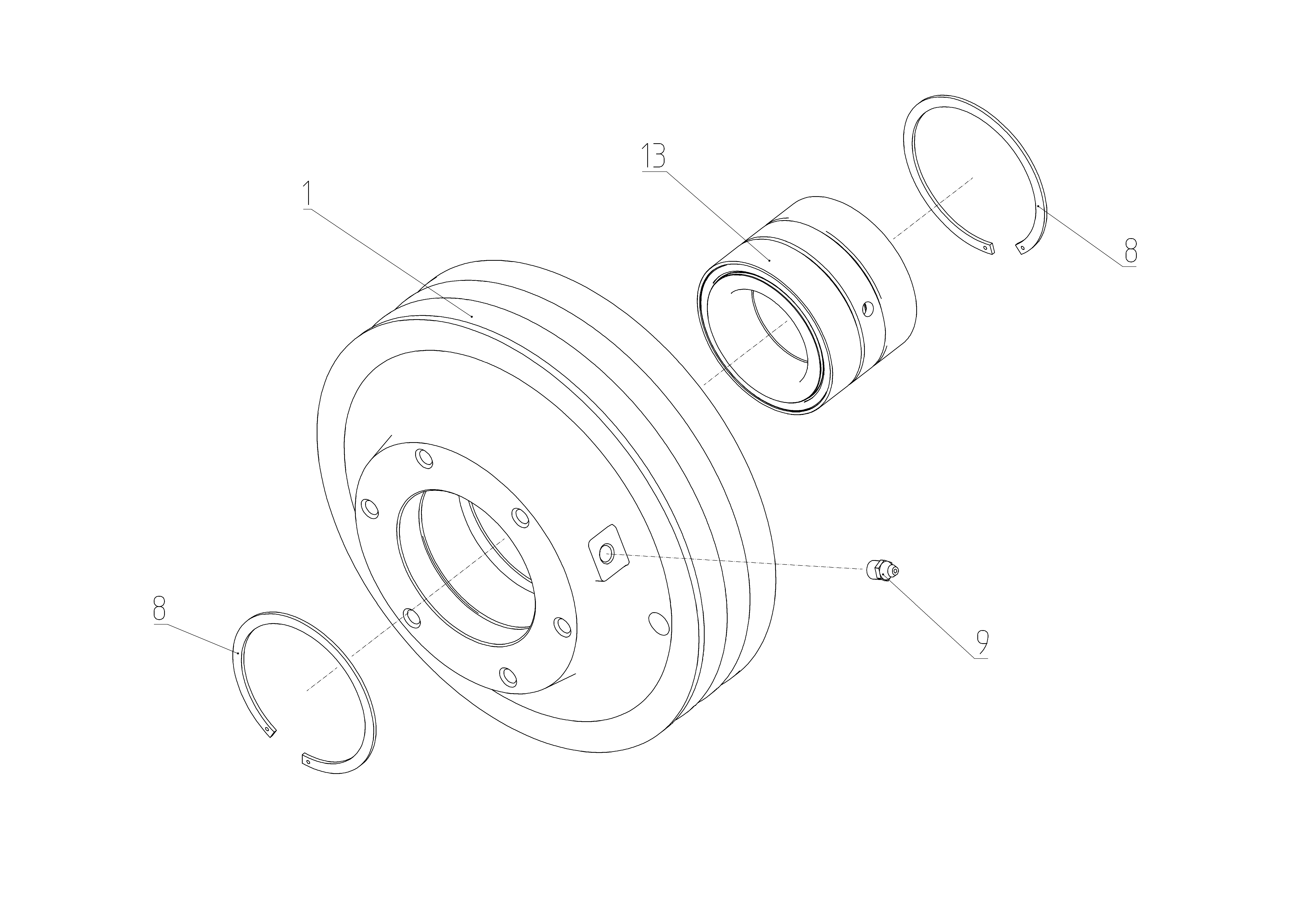 13
1
8
8
9