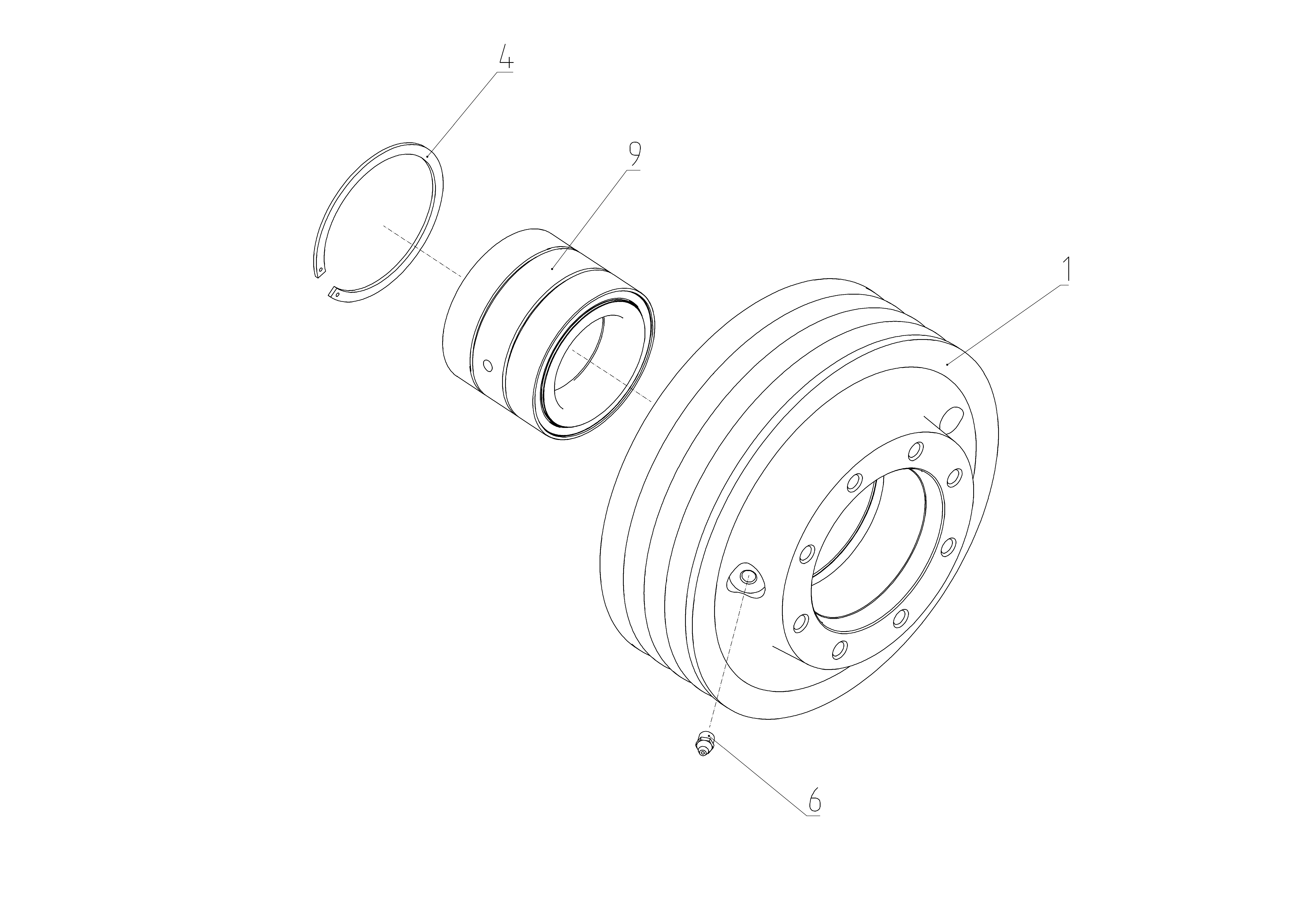 4

9

1

6