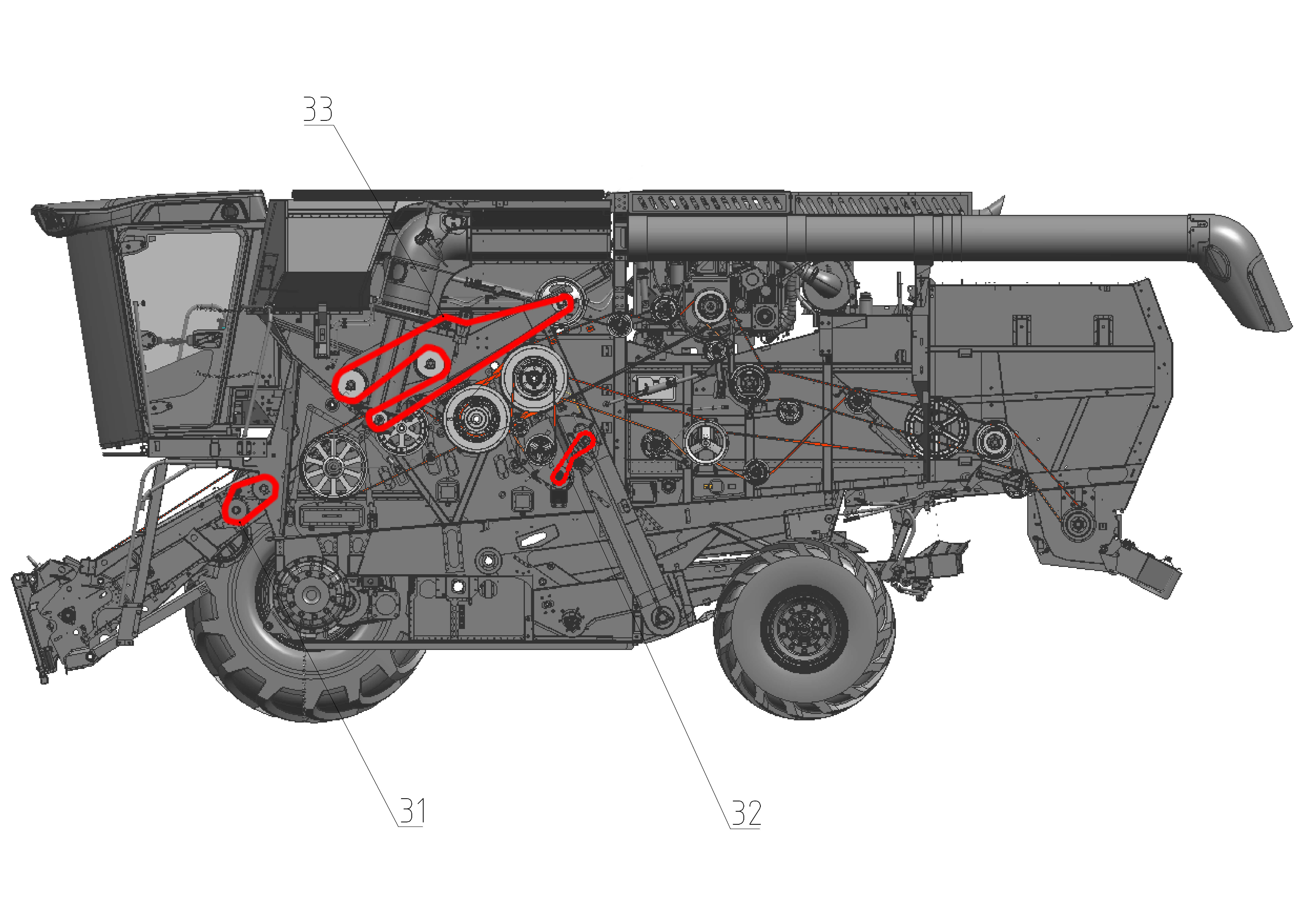 33

31

32