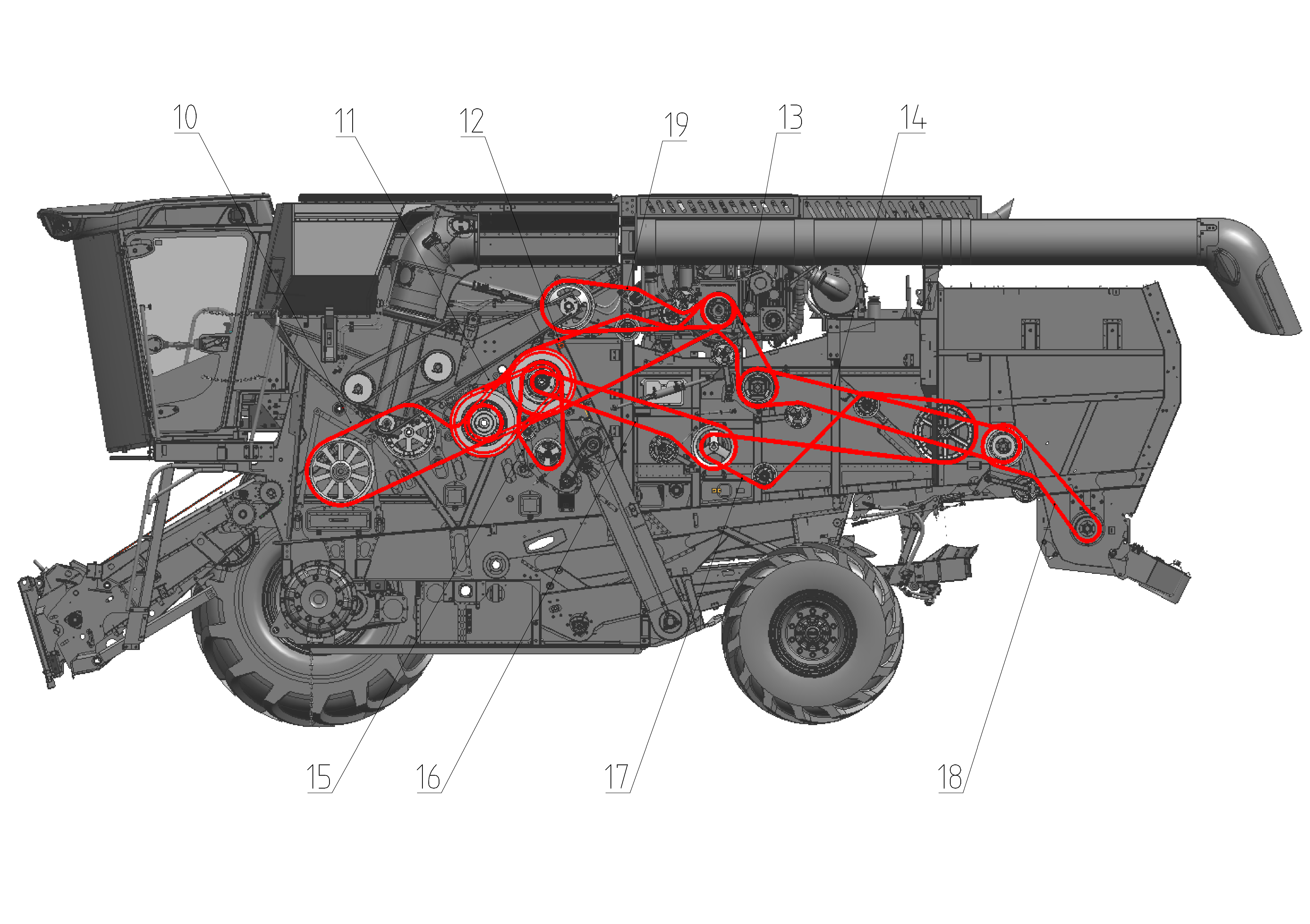 10
11
12
19
13
14
15
16
17
18