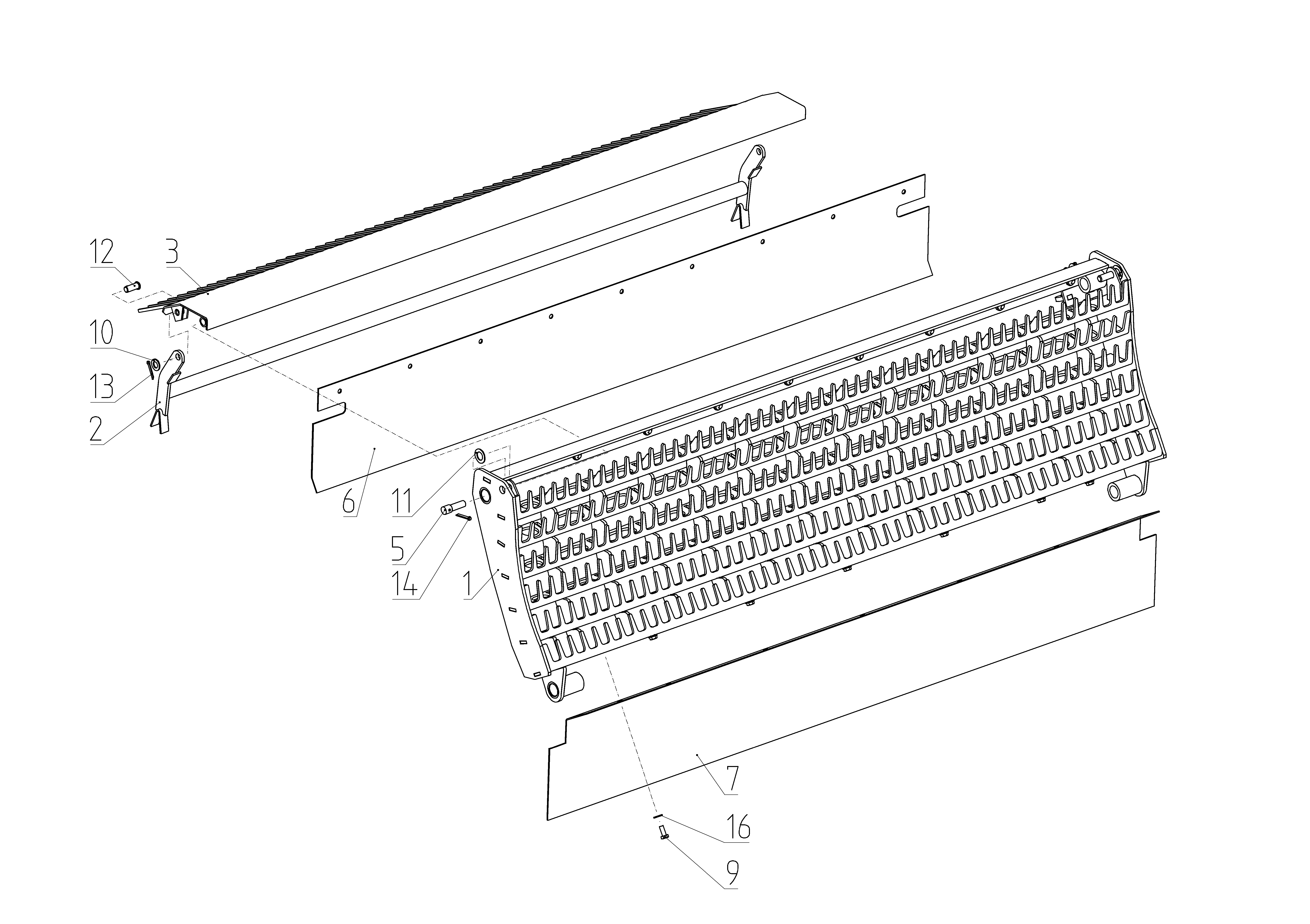 12
3
10
13
2
6
11
5
14
1
7
16
9