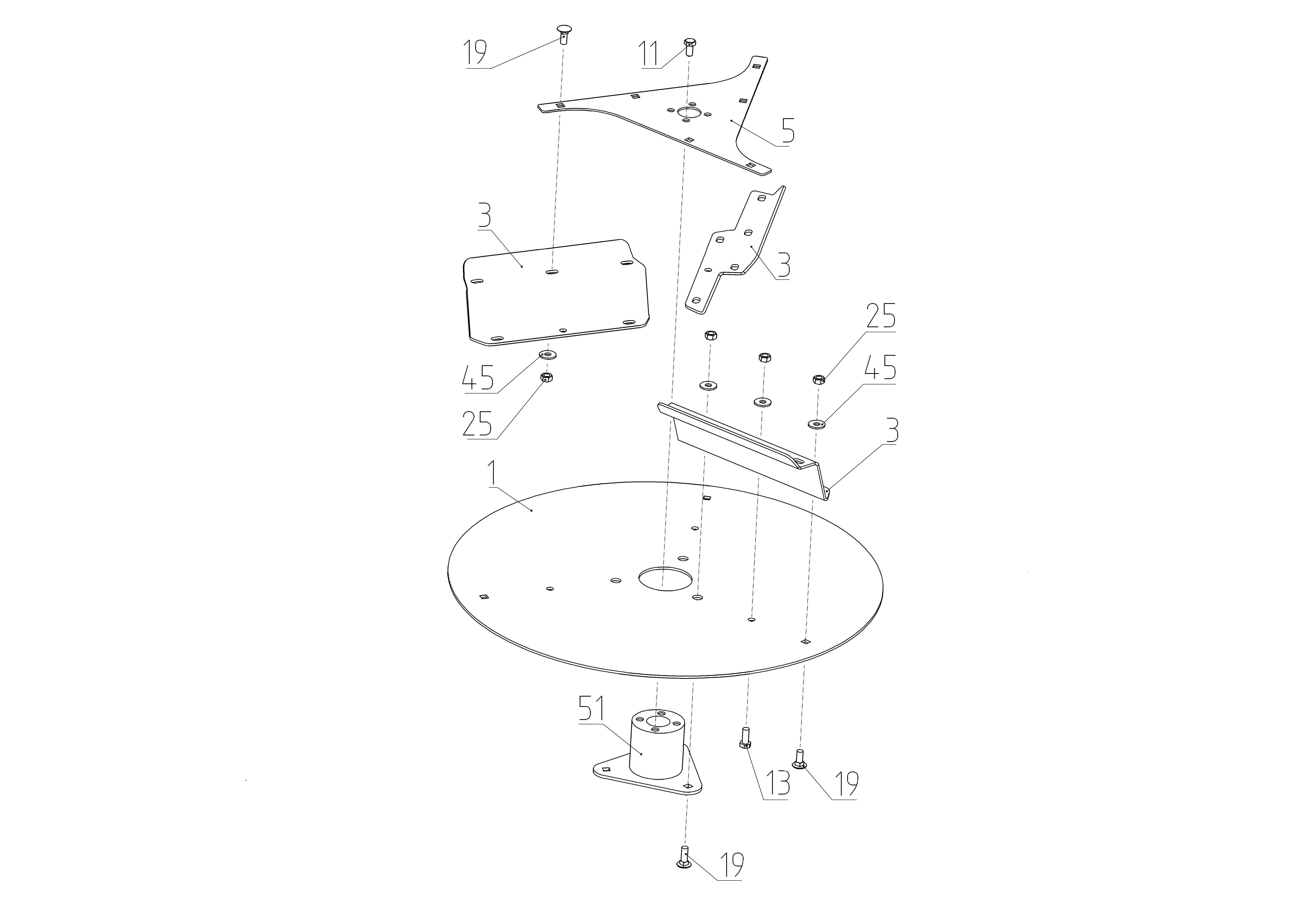 19
11
5
3
3
25
45
45
25
3
1
51
13
19
19