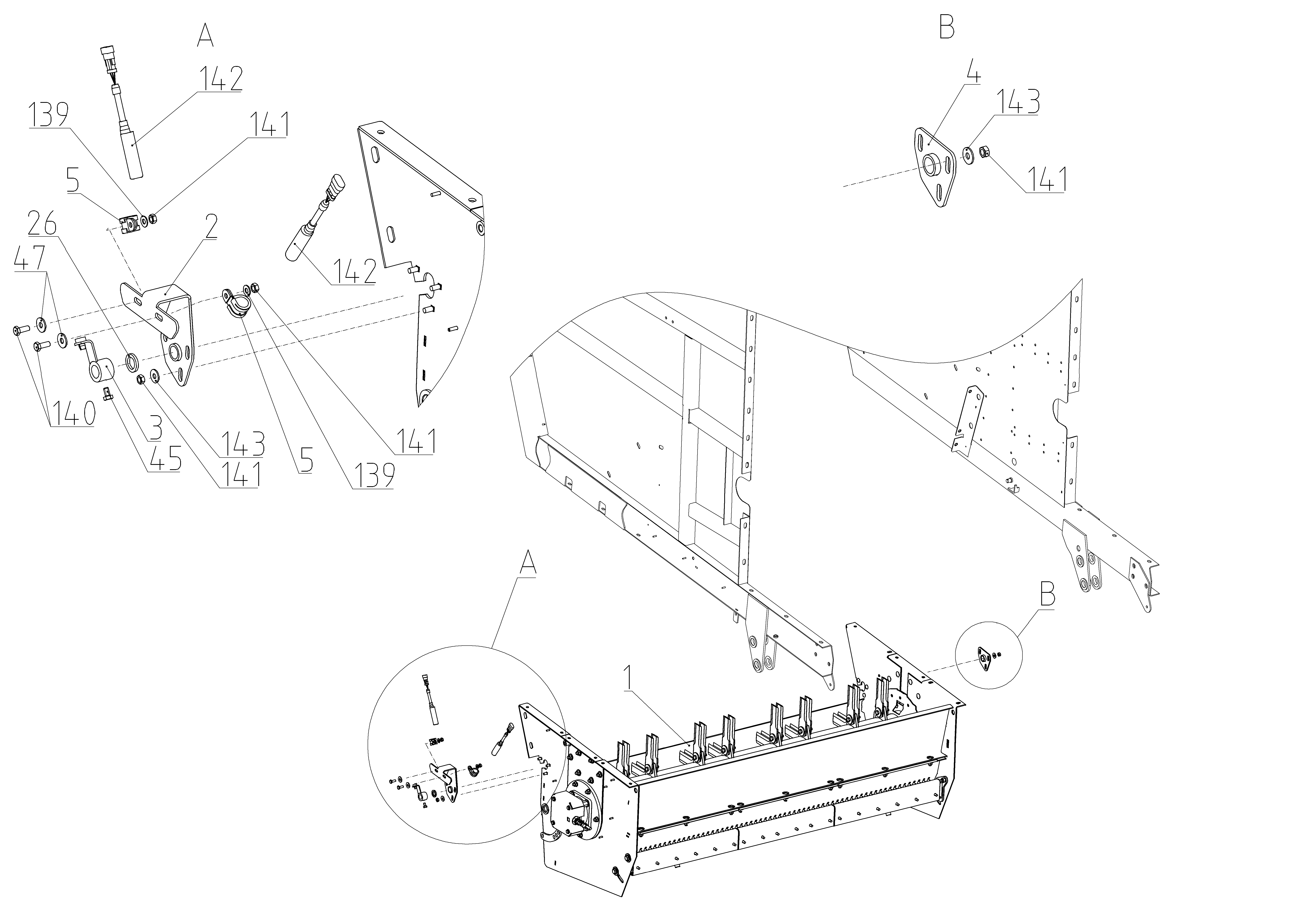 A

142

139

141

5

26

2

47

142

140

3

45

143

141

5

139

141

B

4

143

141

A

B

1