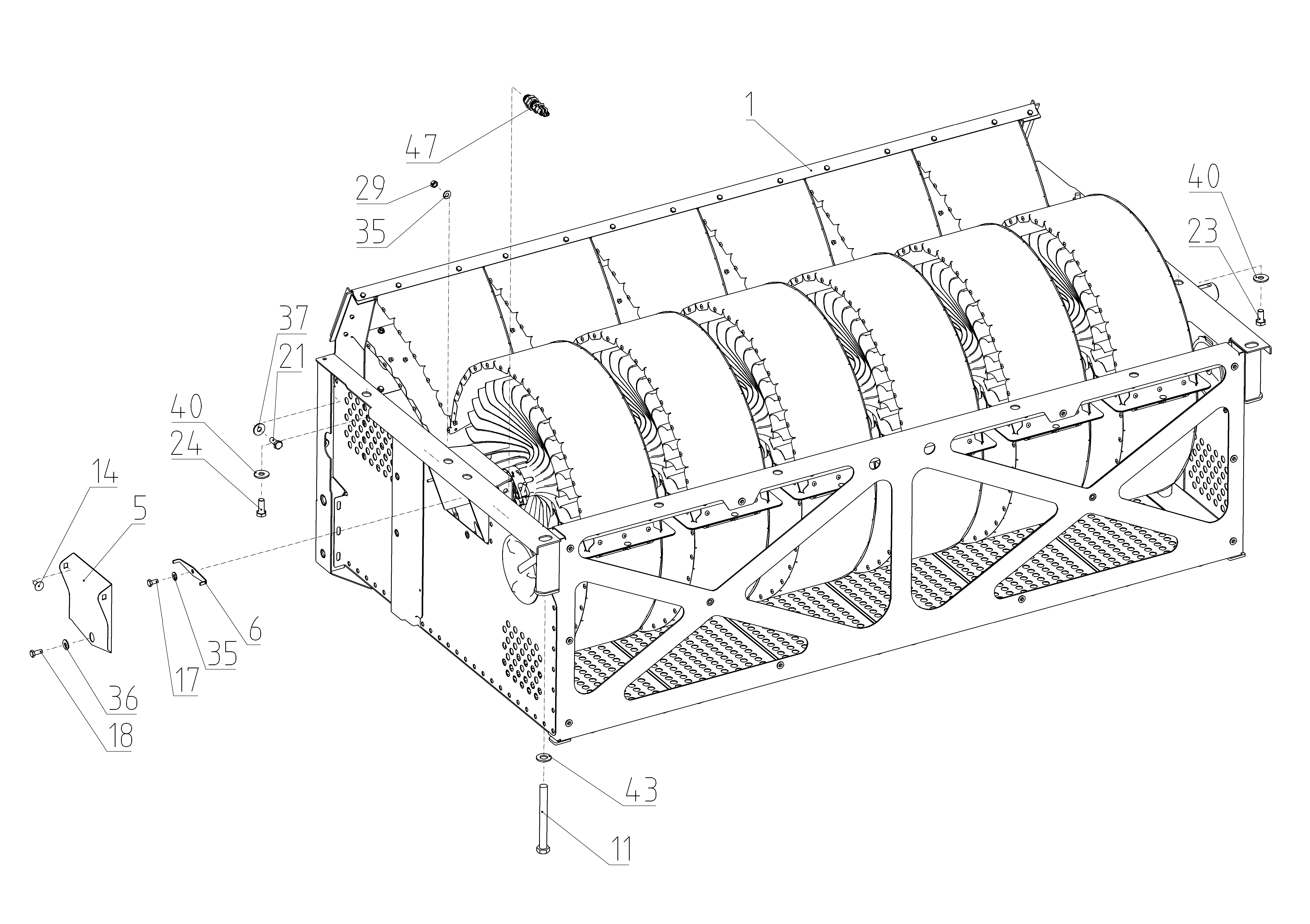 47
1
29
35
40
23
37
21
40
24
14
5
6
35
17
36
18
43
11