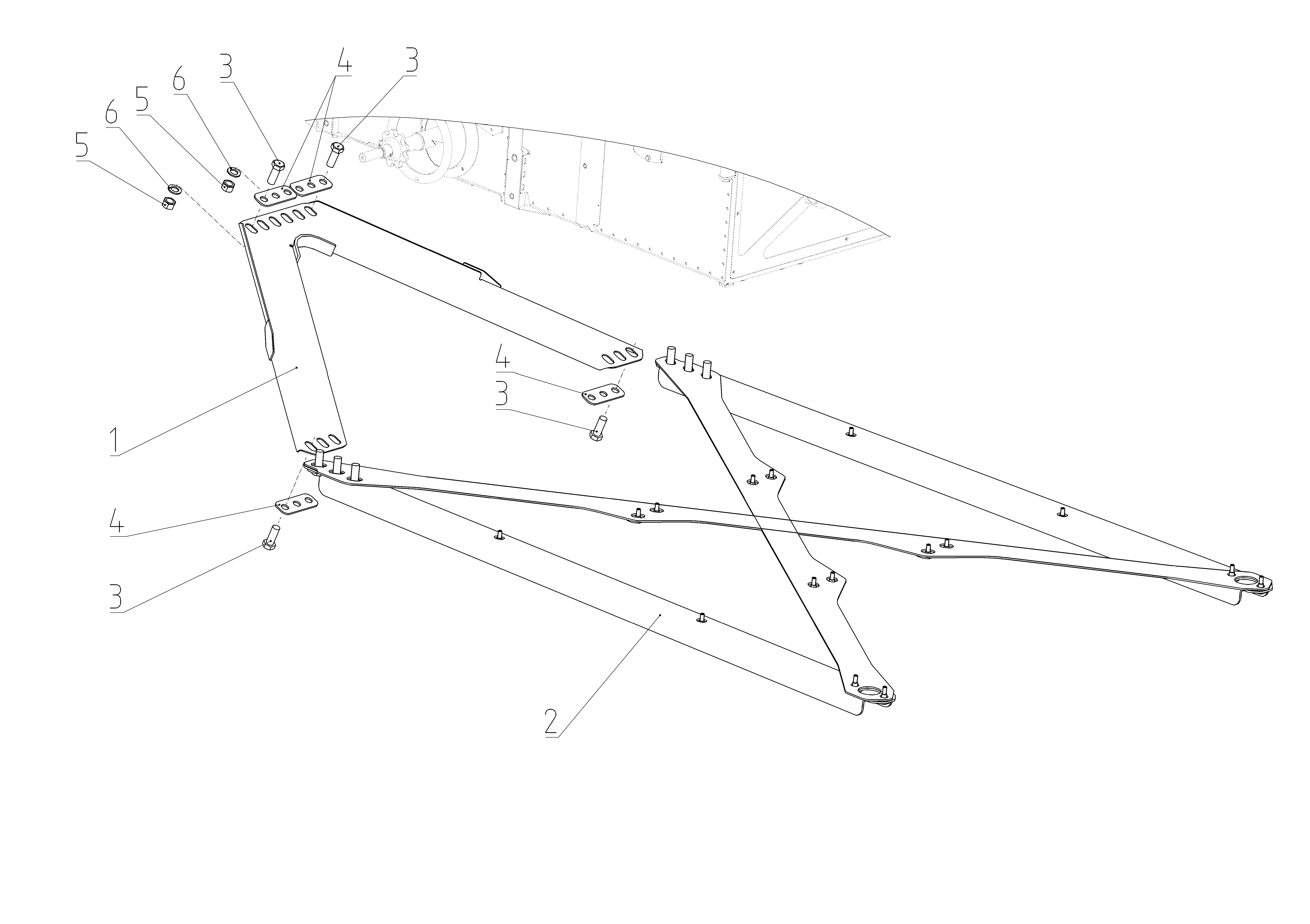 5
6
5
6
3
4
3
4
3
1
4
3
2