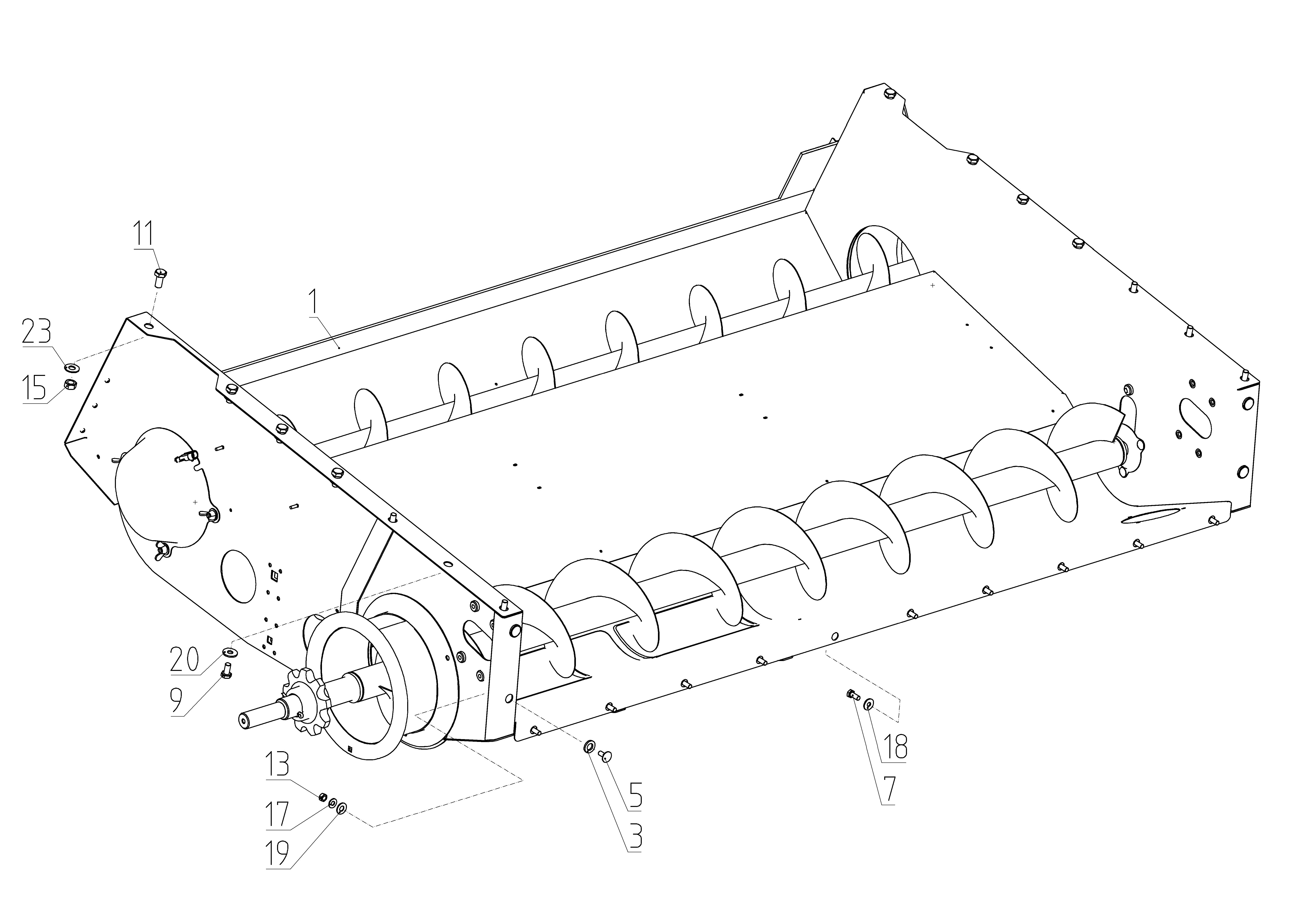 11
1
23
15
20
9
13
17
19
5
3
18
7