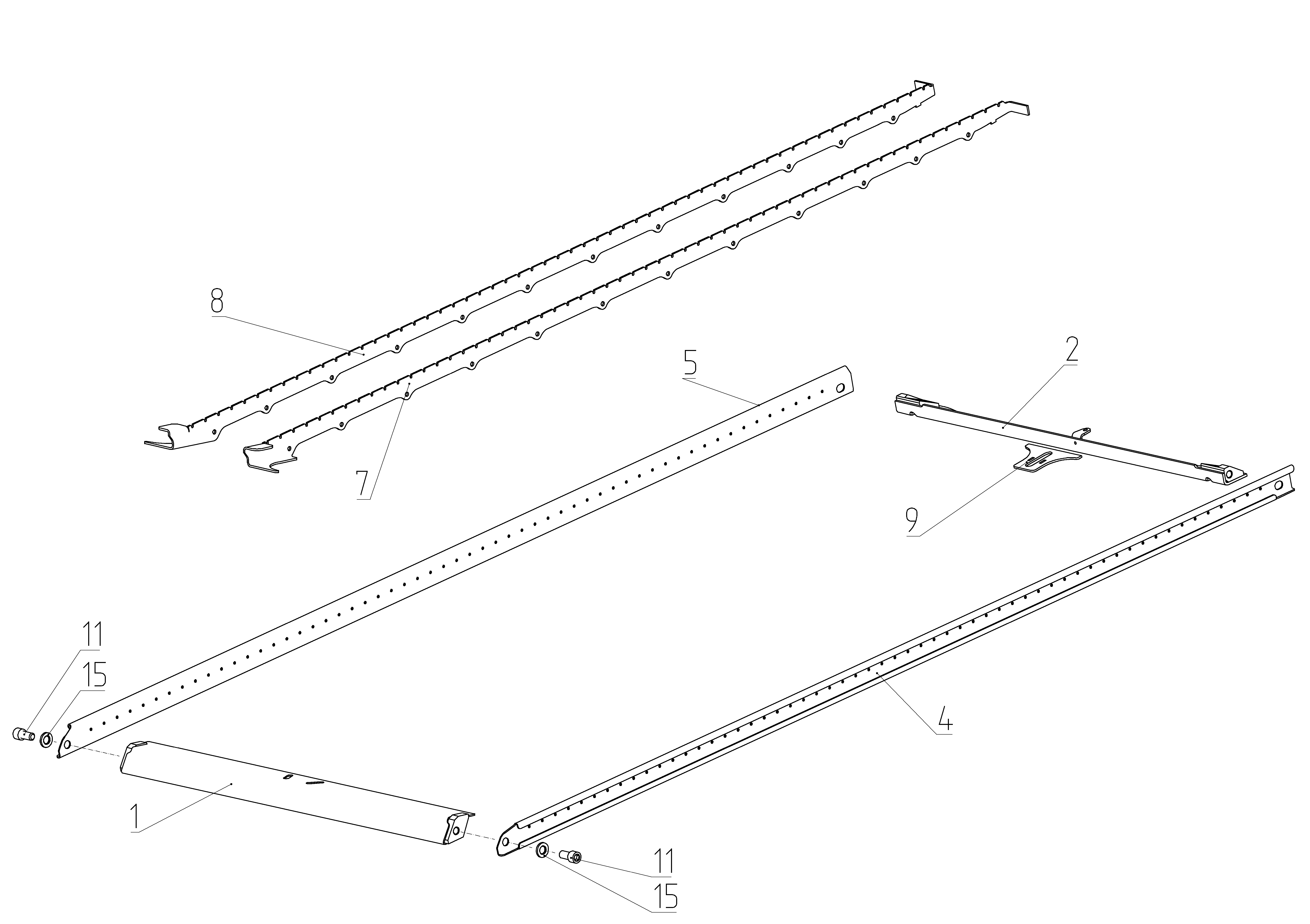 8
5
2
7
9
11
15
4
1
11
15