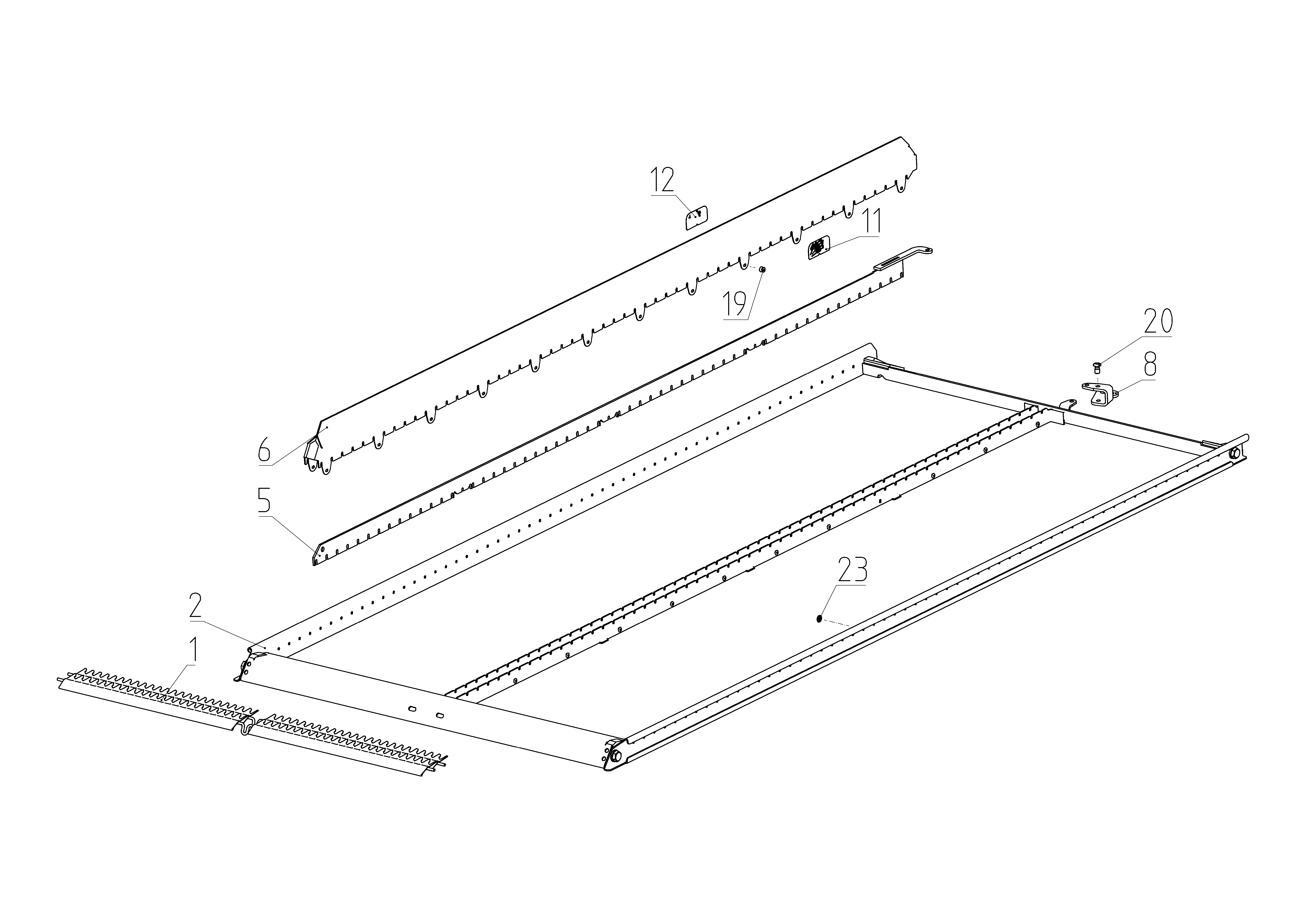 12
11
19
20
8
6
5
23
2
1