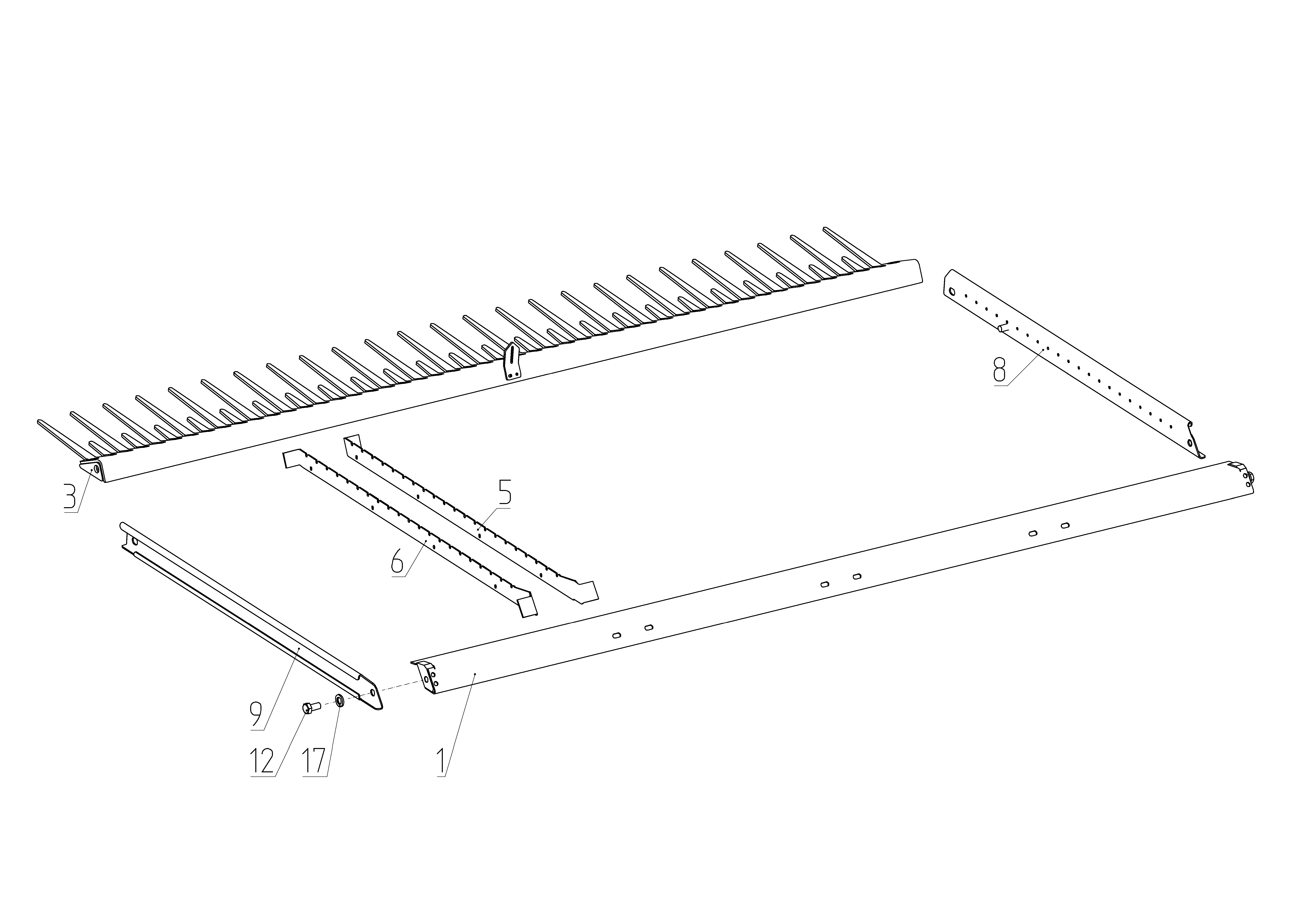 8
3
5
6
9
12
17
1