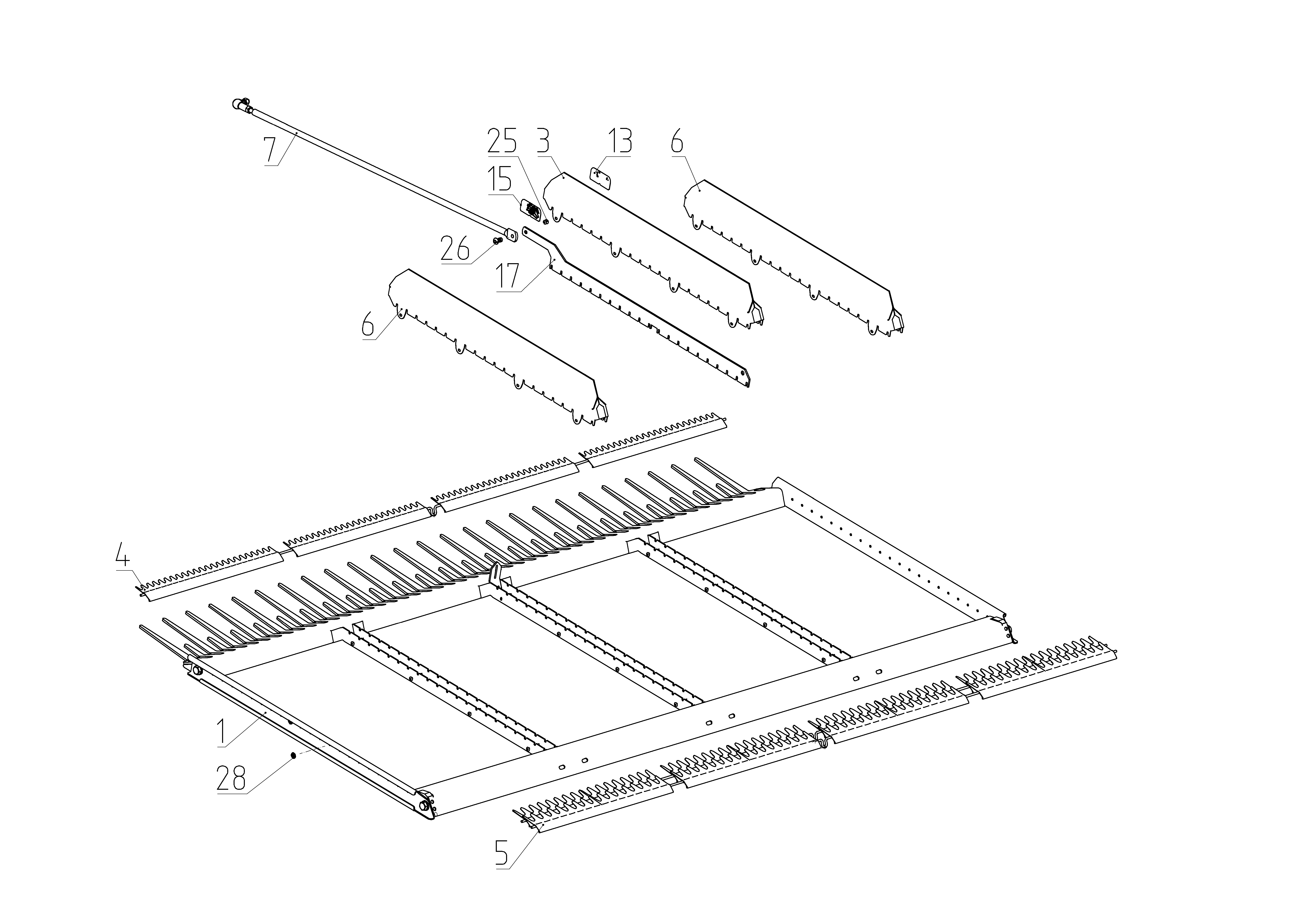 7

25 3 13 6

15

26

17

6

4

1

28

5