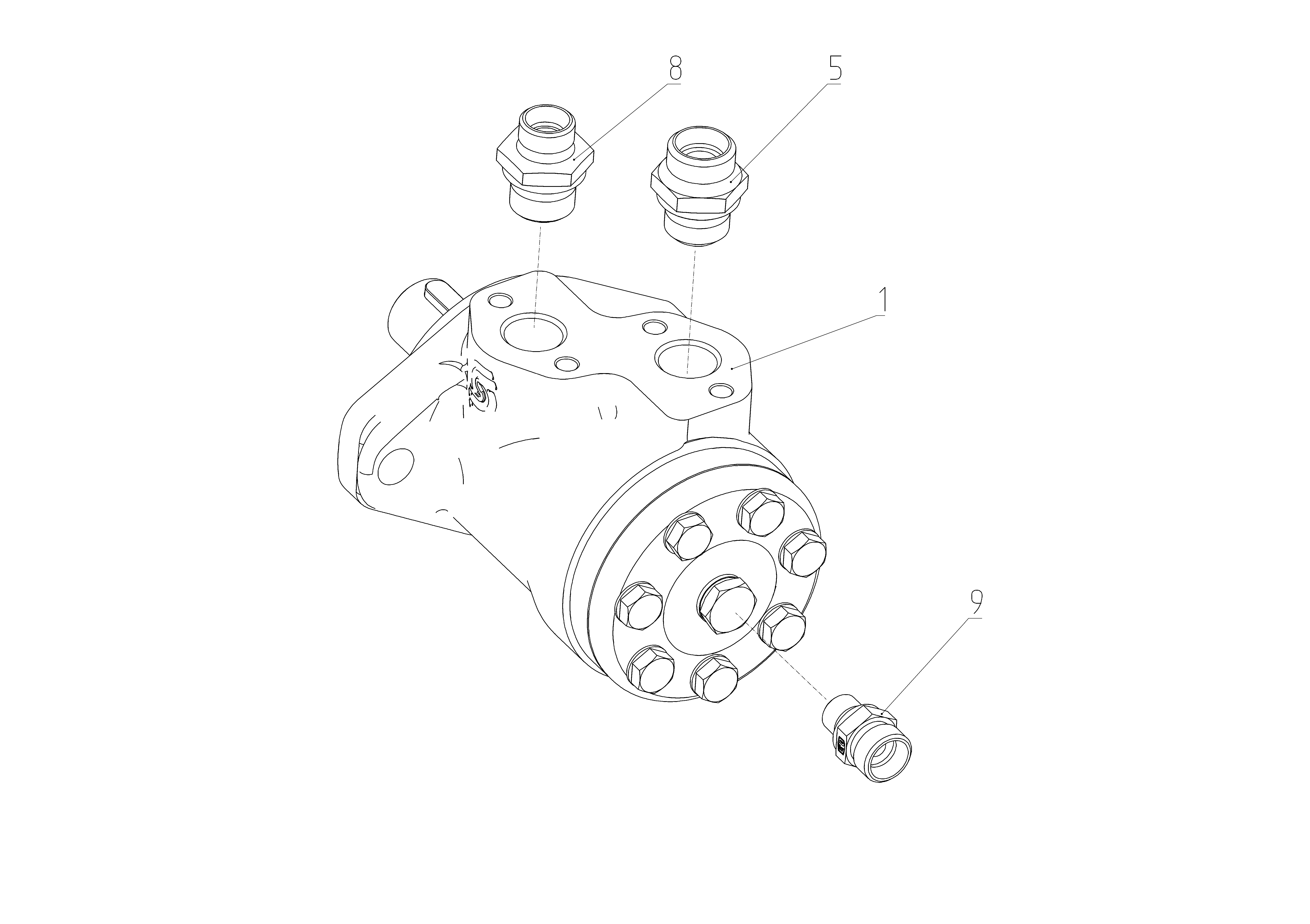 8
5
1
9