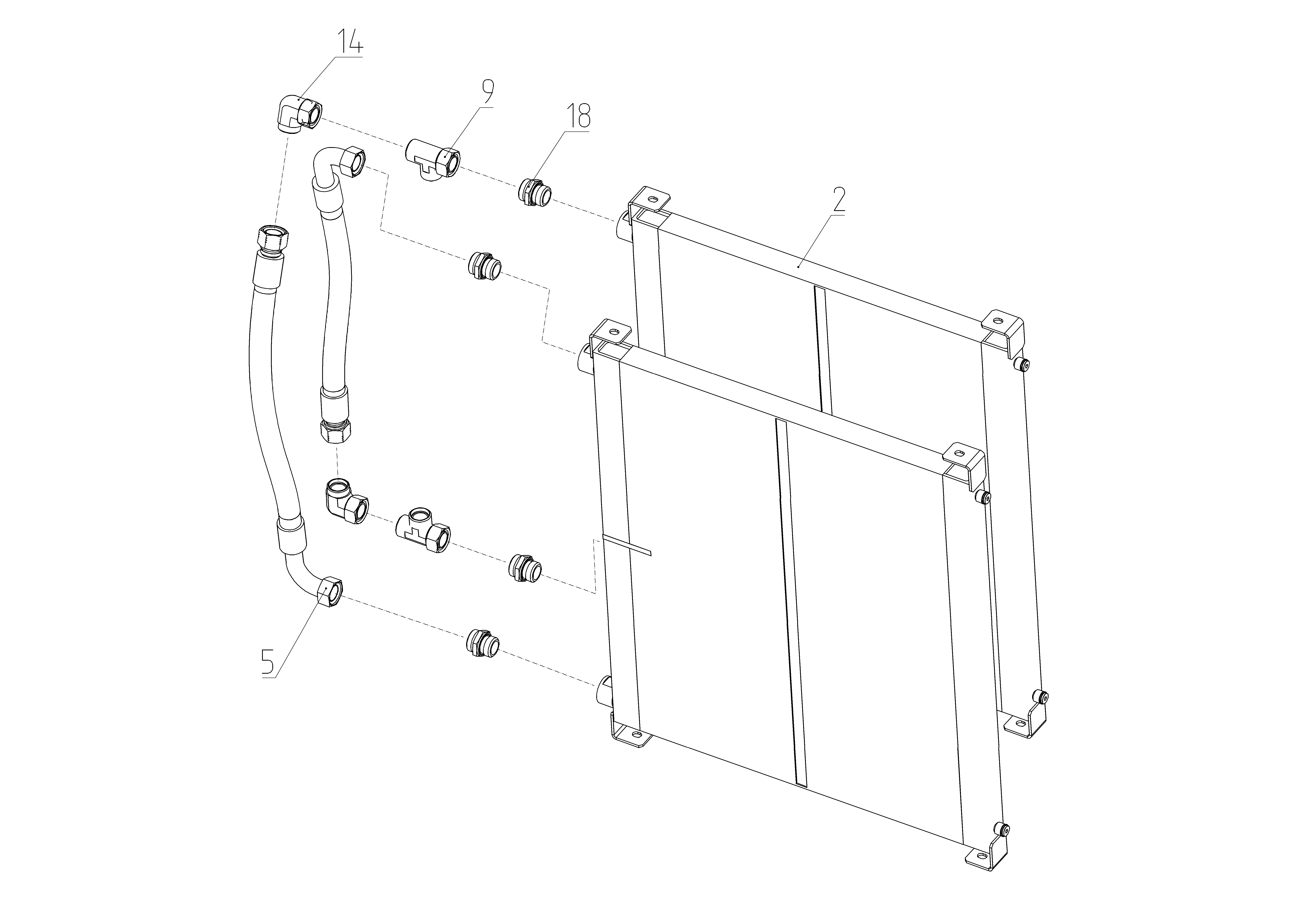 14
9
18
2
5