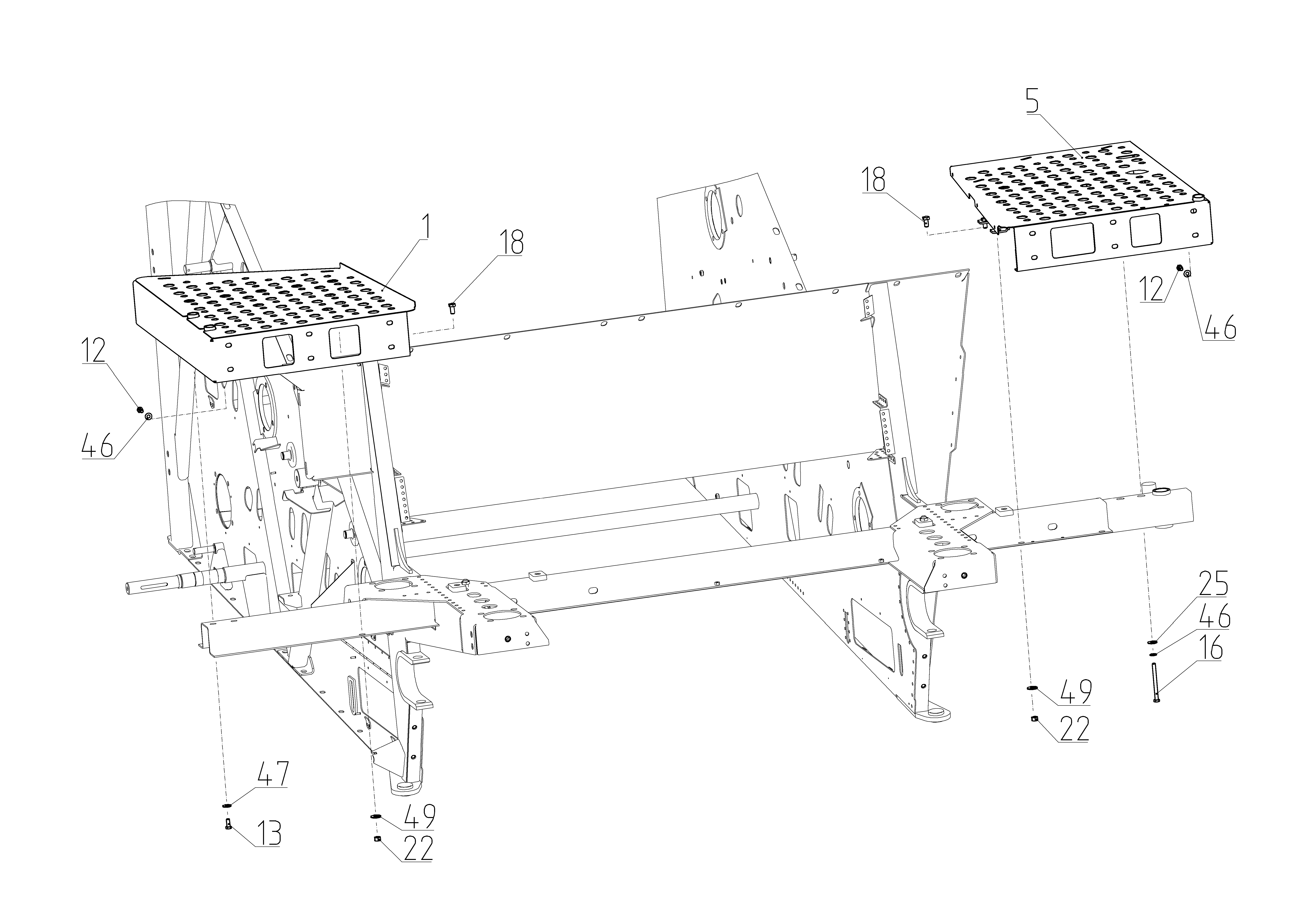 5
18
1
18
12
46
12
46
25
46
16
49
22
47
13
49
22