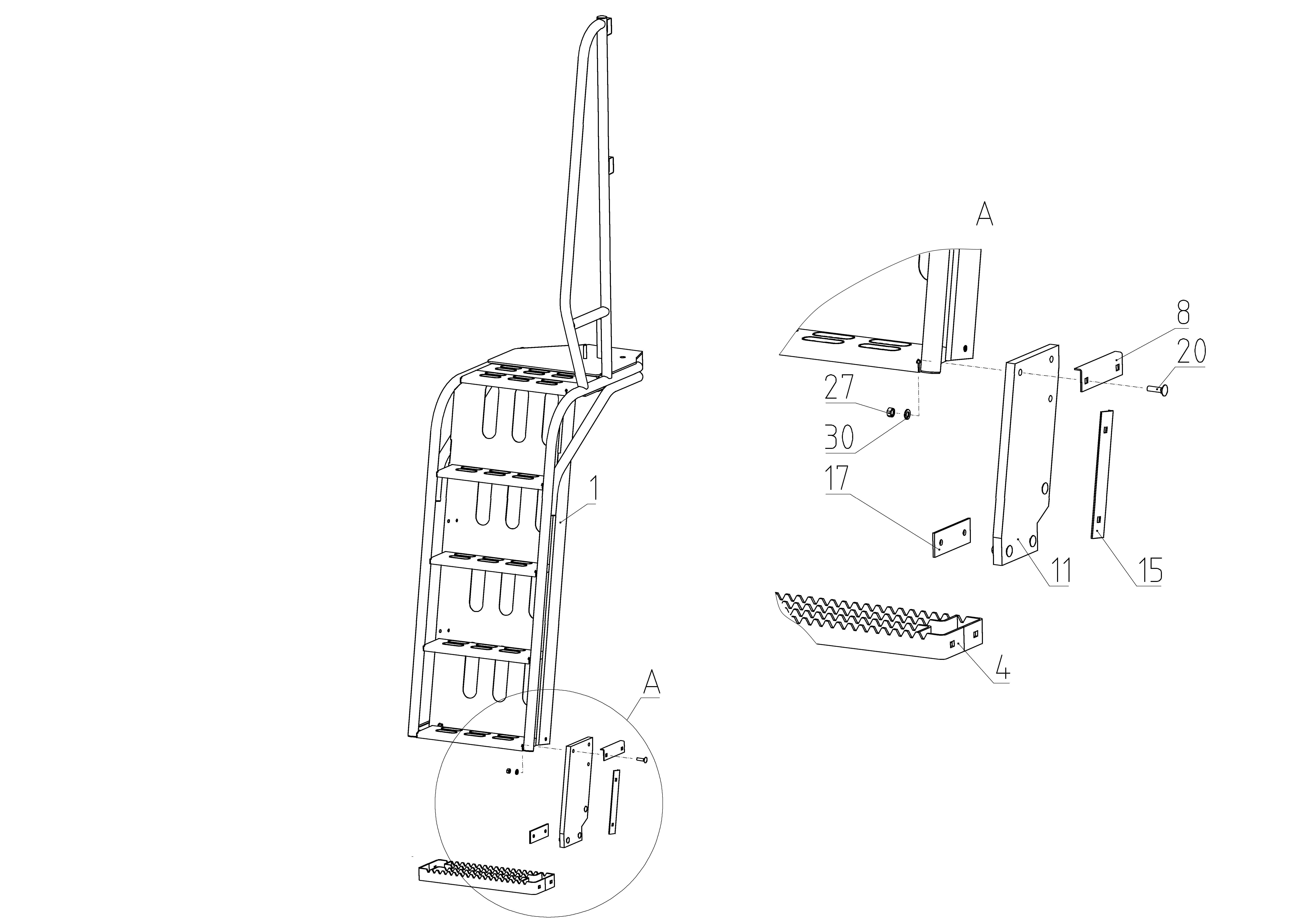 1
A
A
8
20
27
30
17
11
15
4