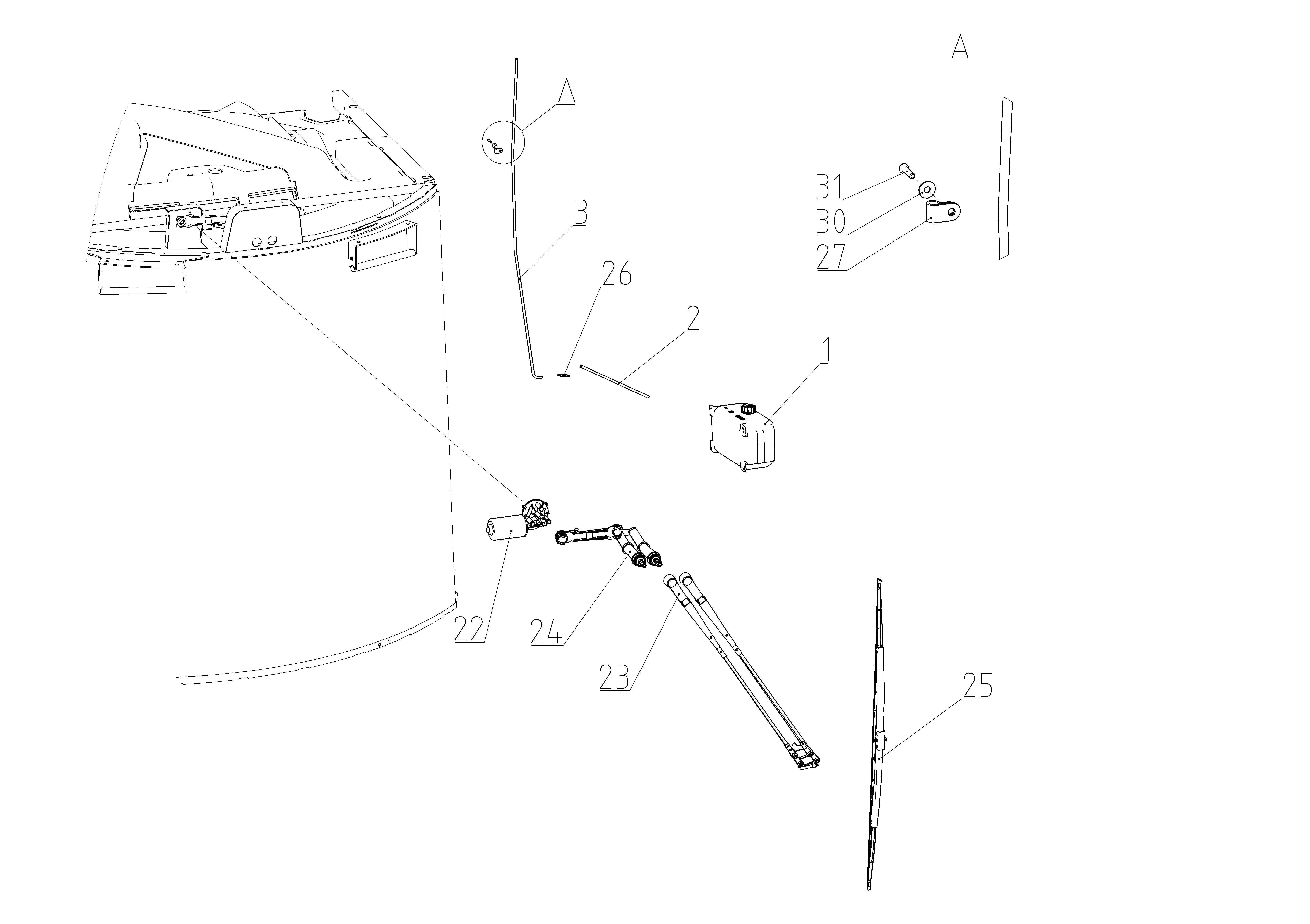 A

A

31
30
27

3

26

2

1

22

24

23

25