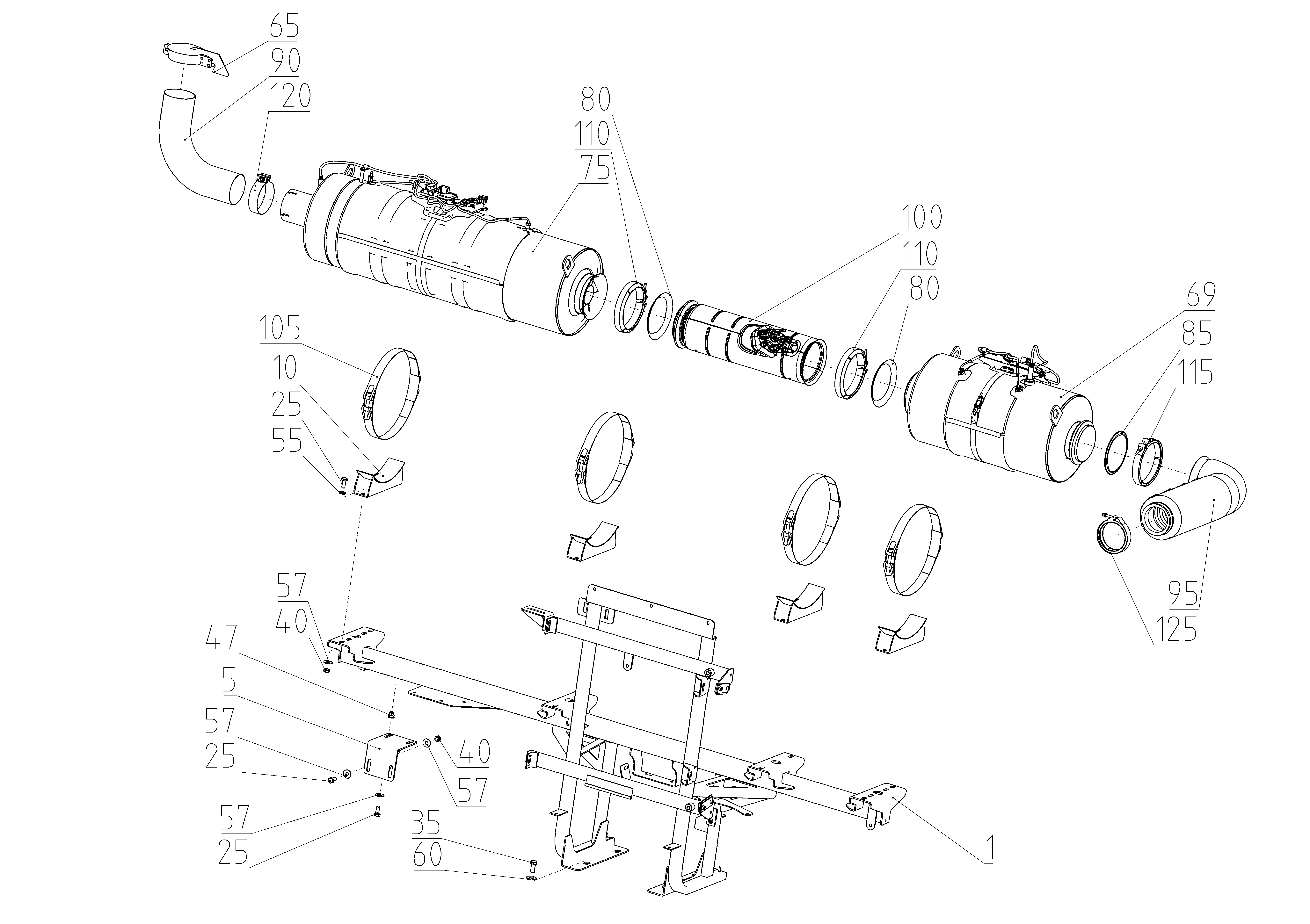 65
90
120
80
110
75
100
110
80
69
85
115
105
10
25
55
95
125
57
40
47
5
57
25
40
57
57
25
35
60
1