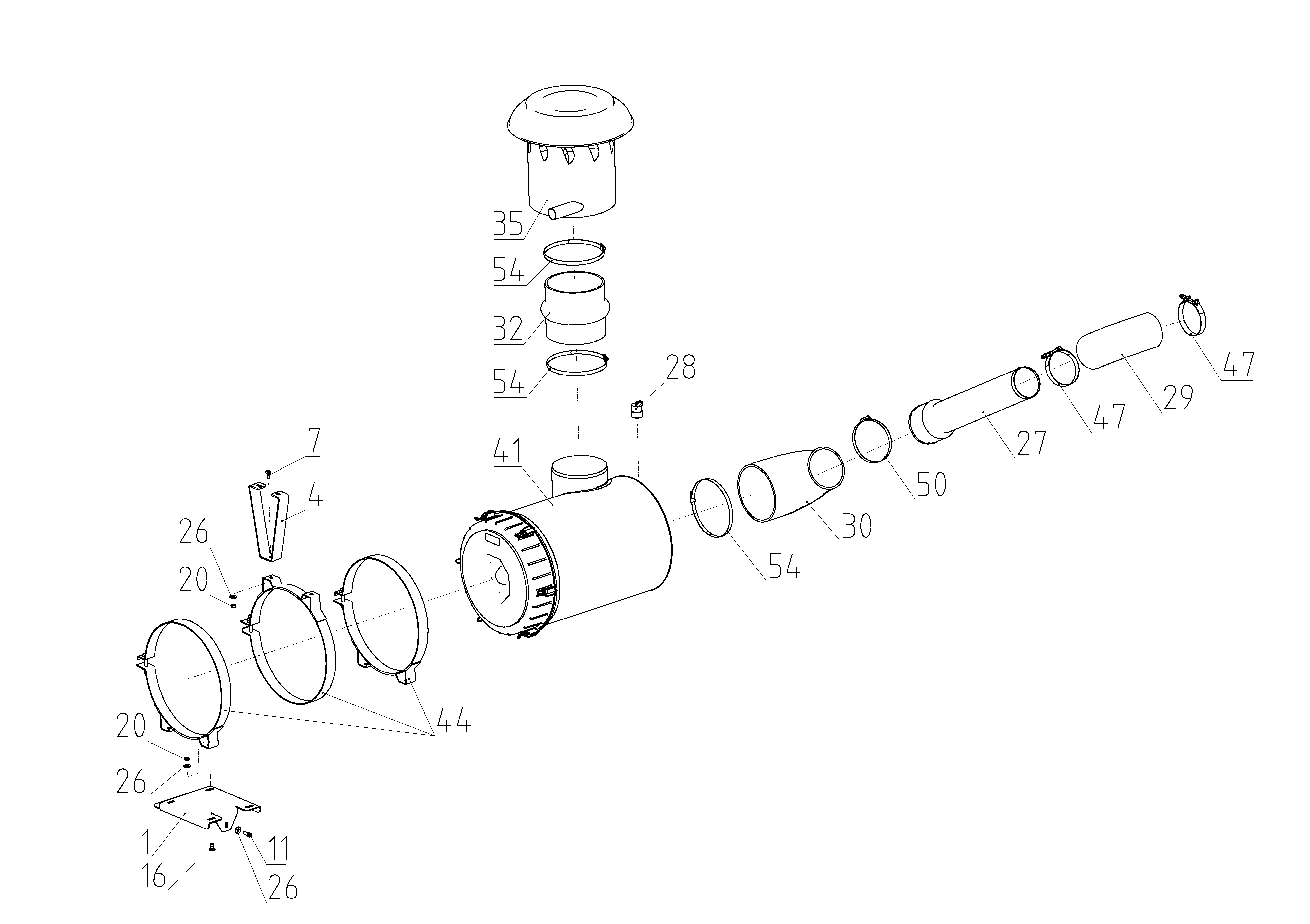 35
54
32
54
28
47
29
47
27
50
30
54
41
7
4
26
20
44
20
26
1
11
16
26