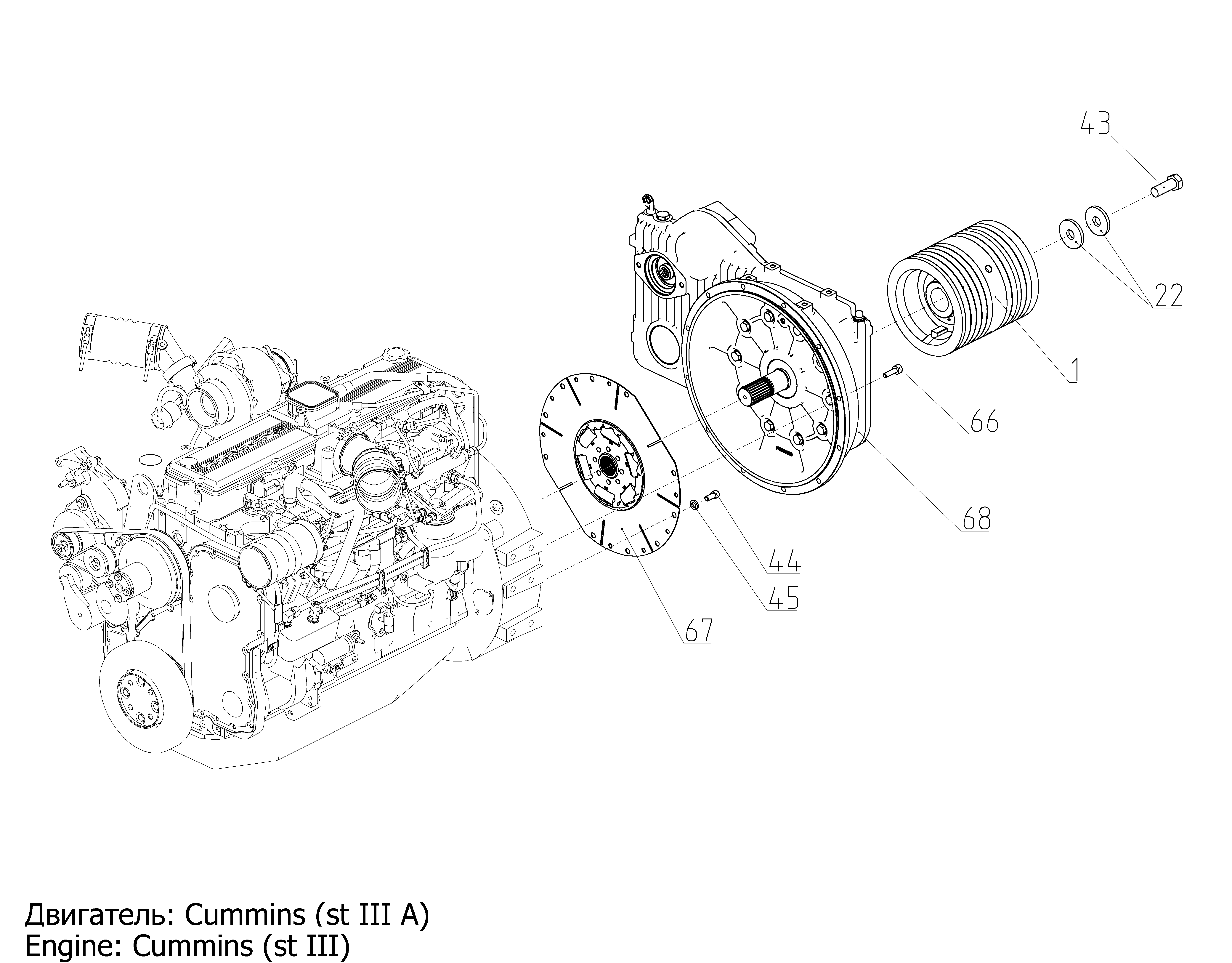 43

22

1

66

68

44

45

67

CUMMINS

Двигатель: Cummins (st III A)
Engine: Cummins (st III)