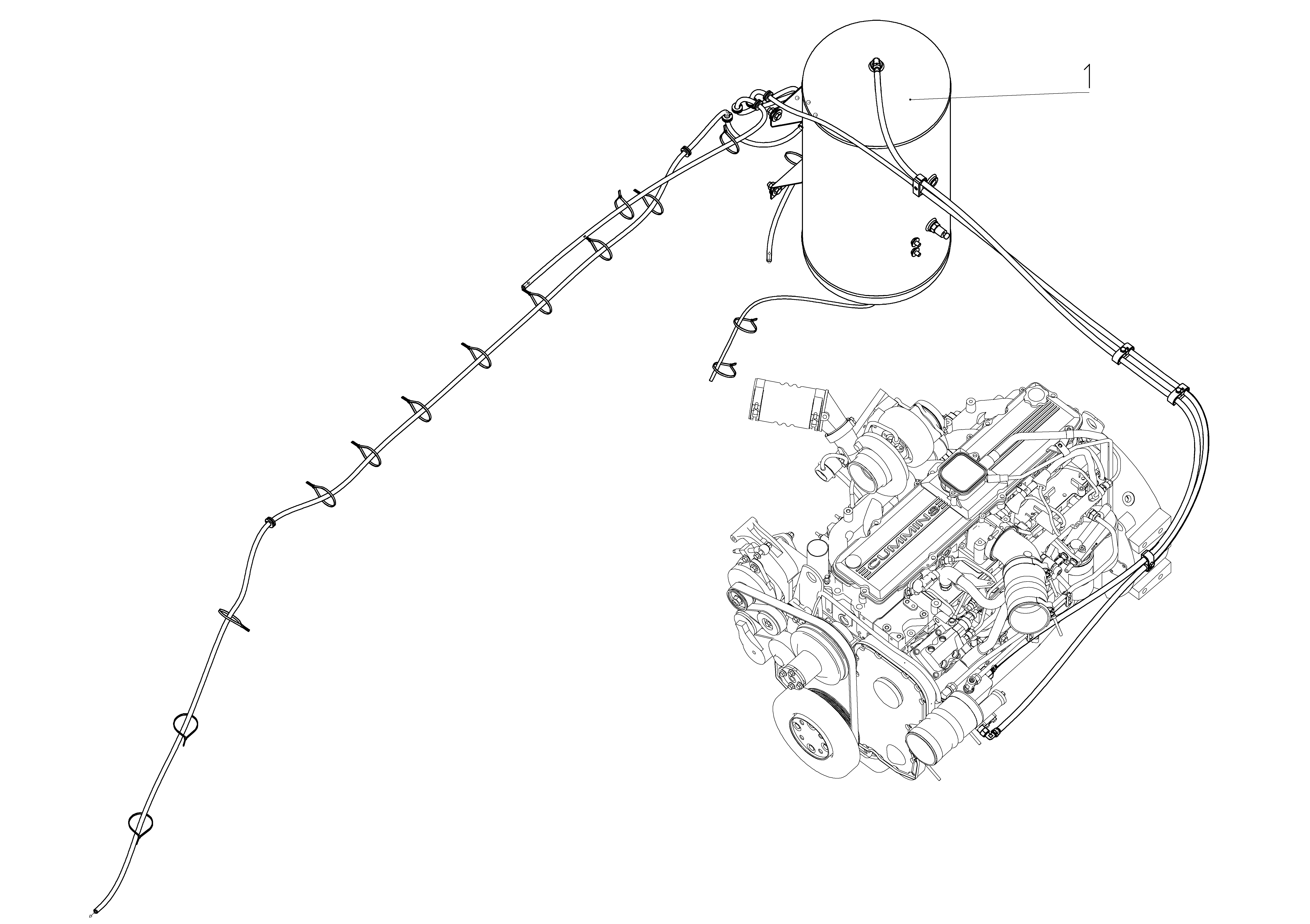 1

CUMMINS