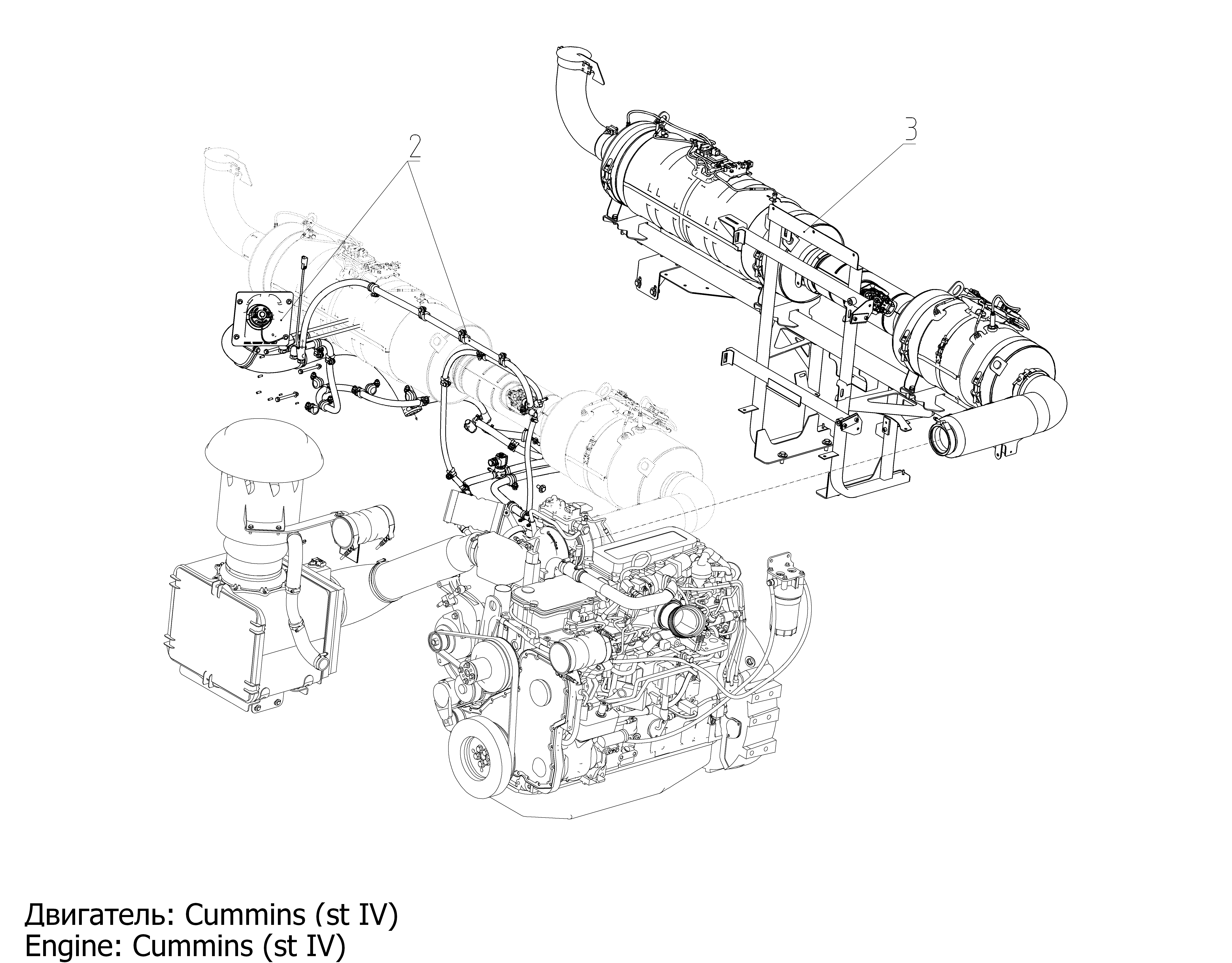 2

3

Двигатель: Cummins (st IV)
Engine: Cummins (st IV)