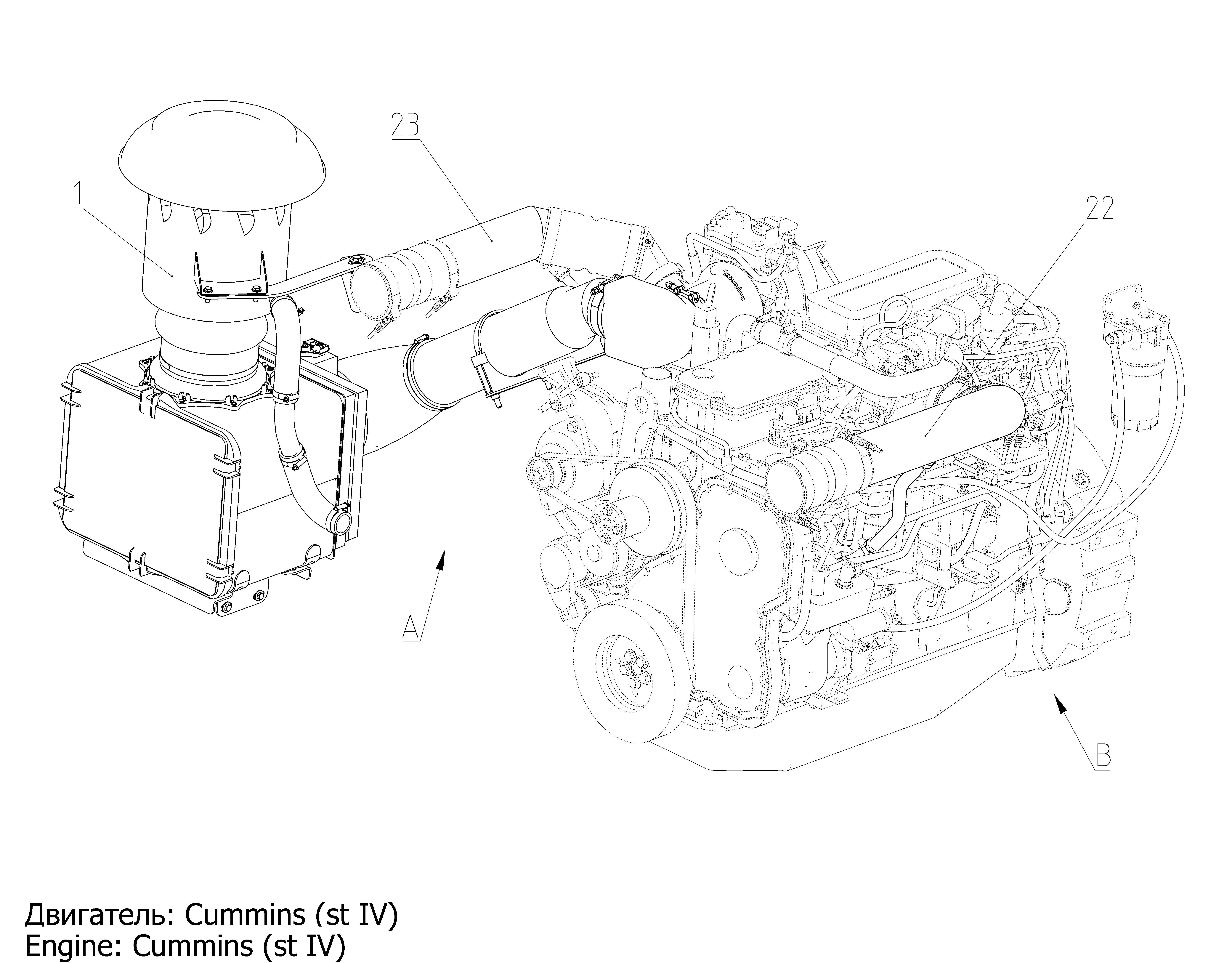 23

1

22

A

B

Двигатель: Cummins (st IV)
Engine: Cummins (st IV)