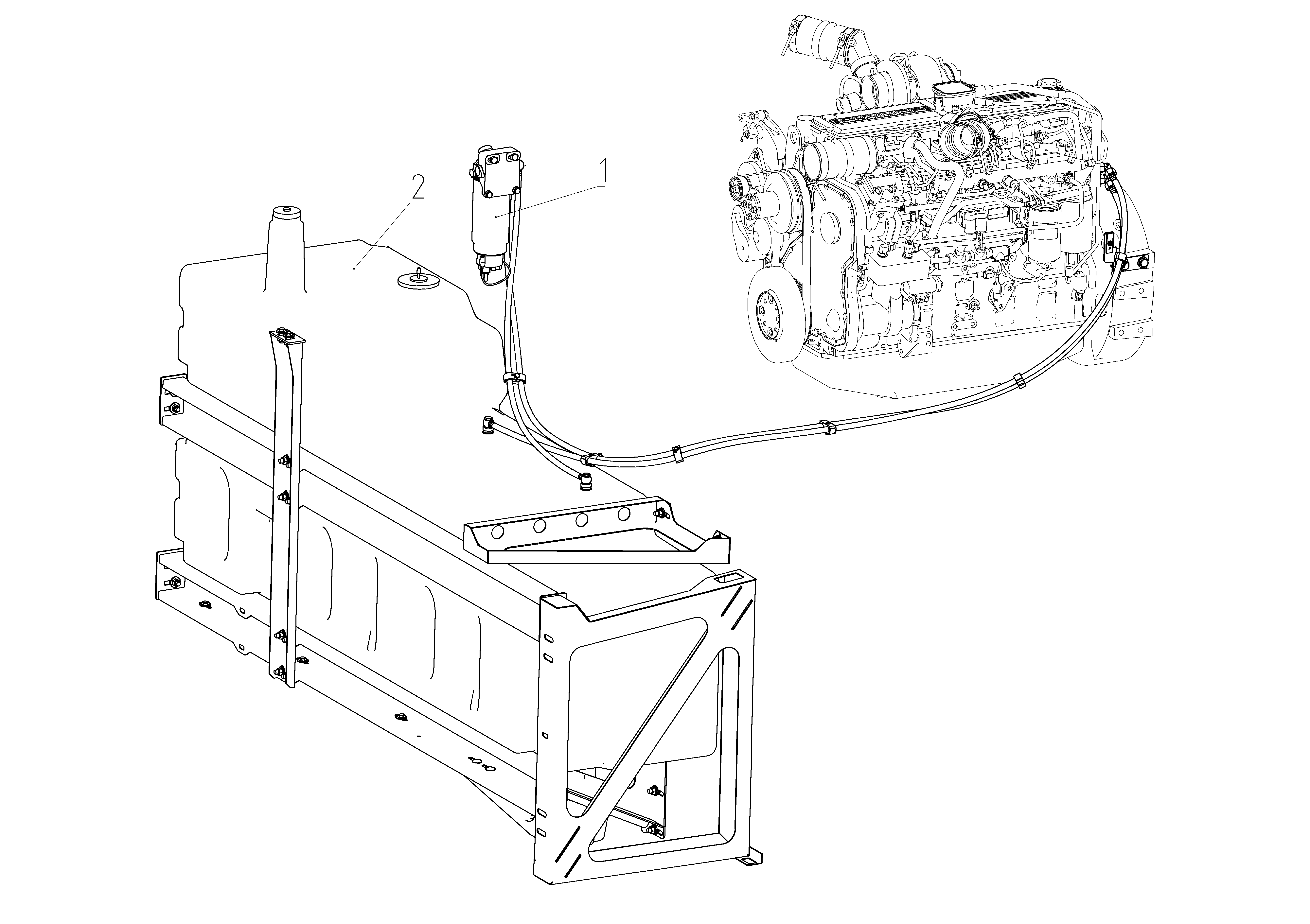 2
1