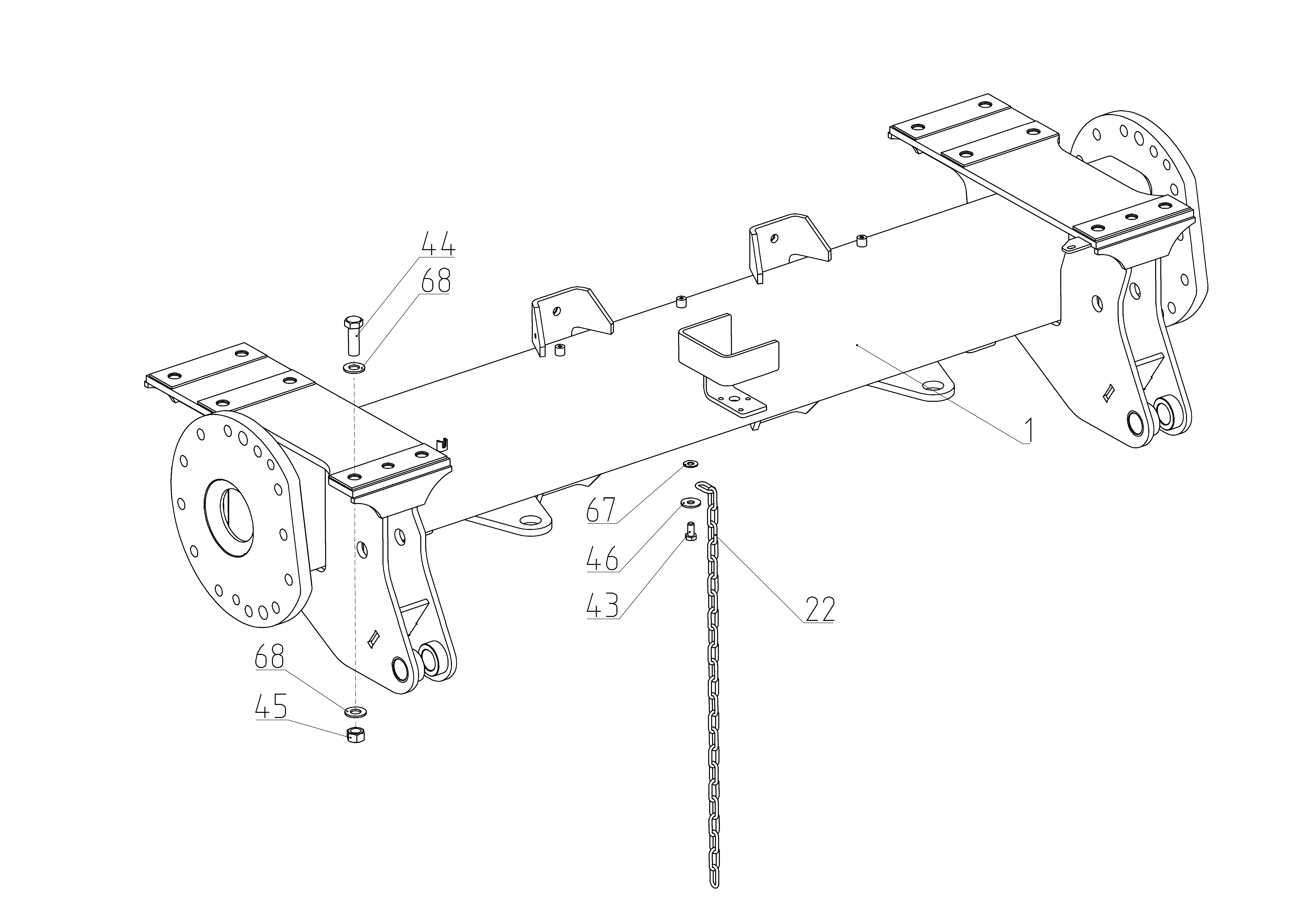 44
68
1
67
46
43
22
68
45