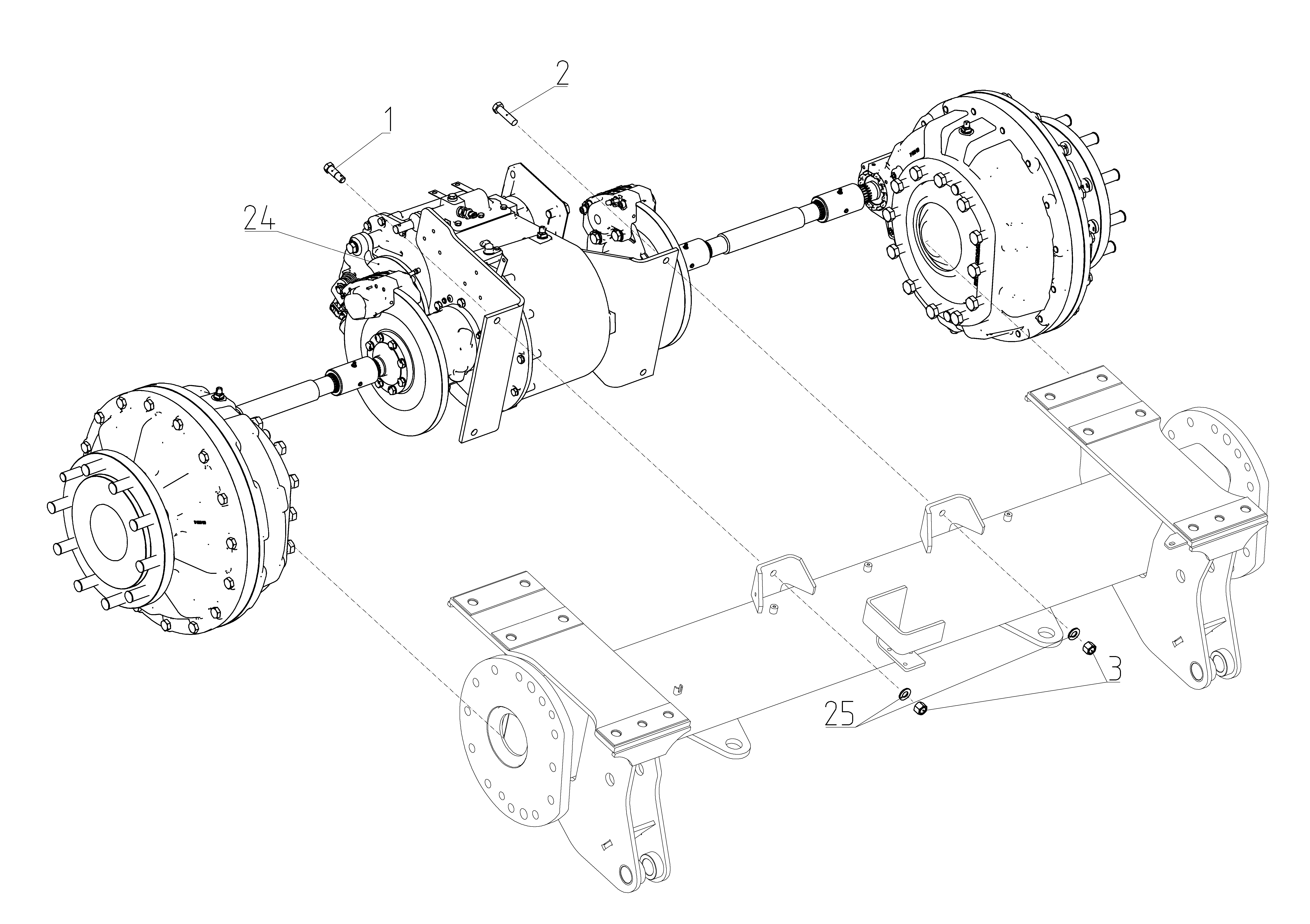 2
1
24
3
25