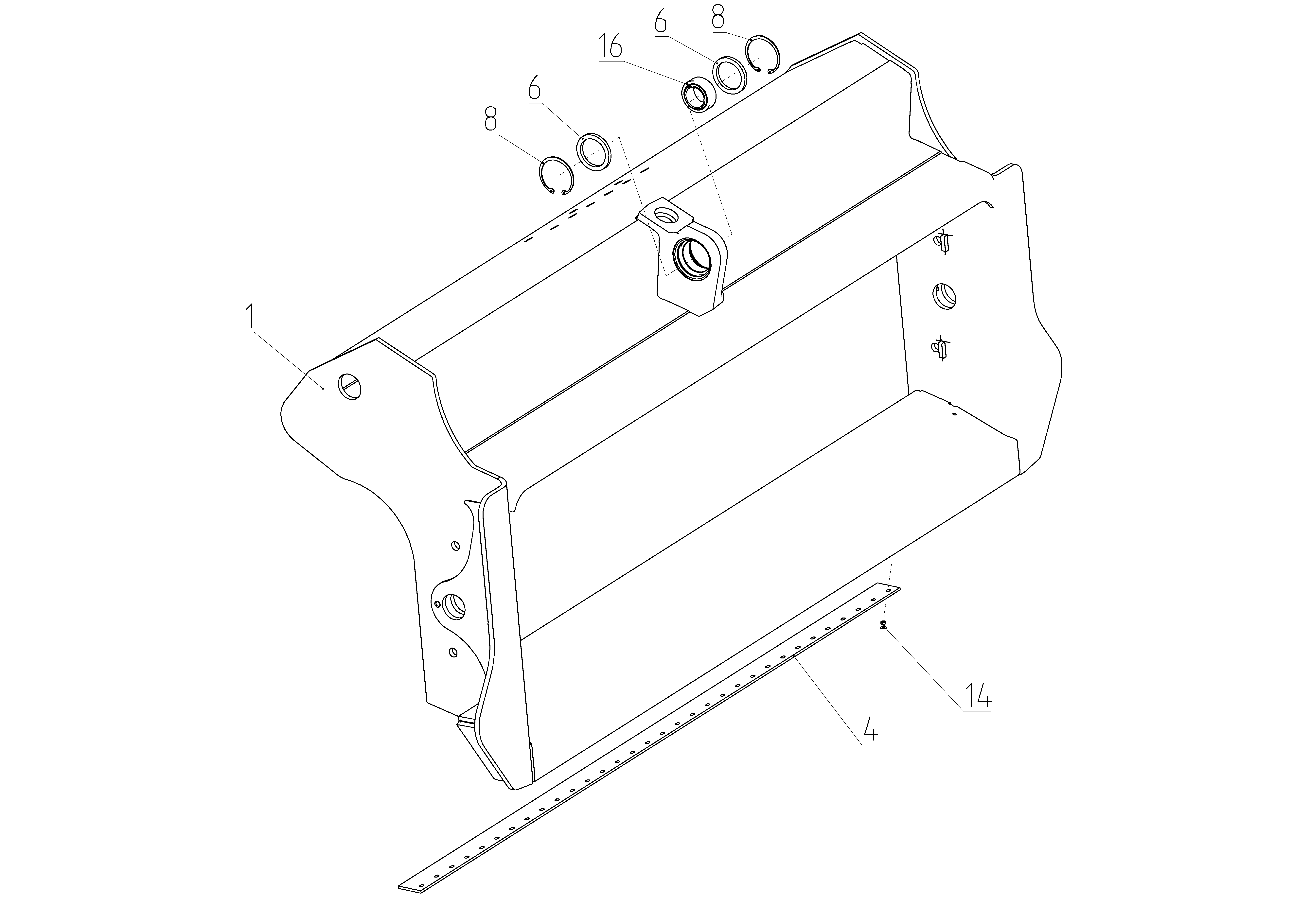 6
8
16
6
8
1
14
4