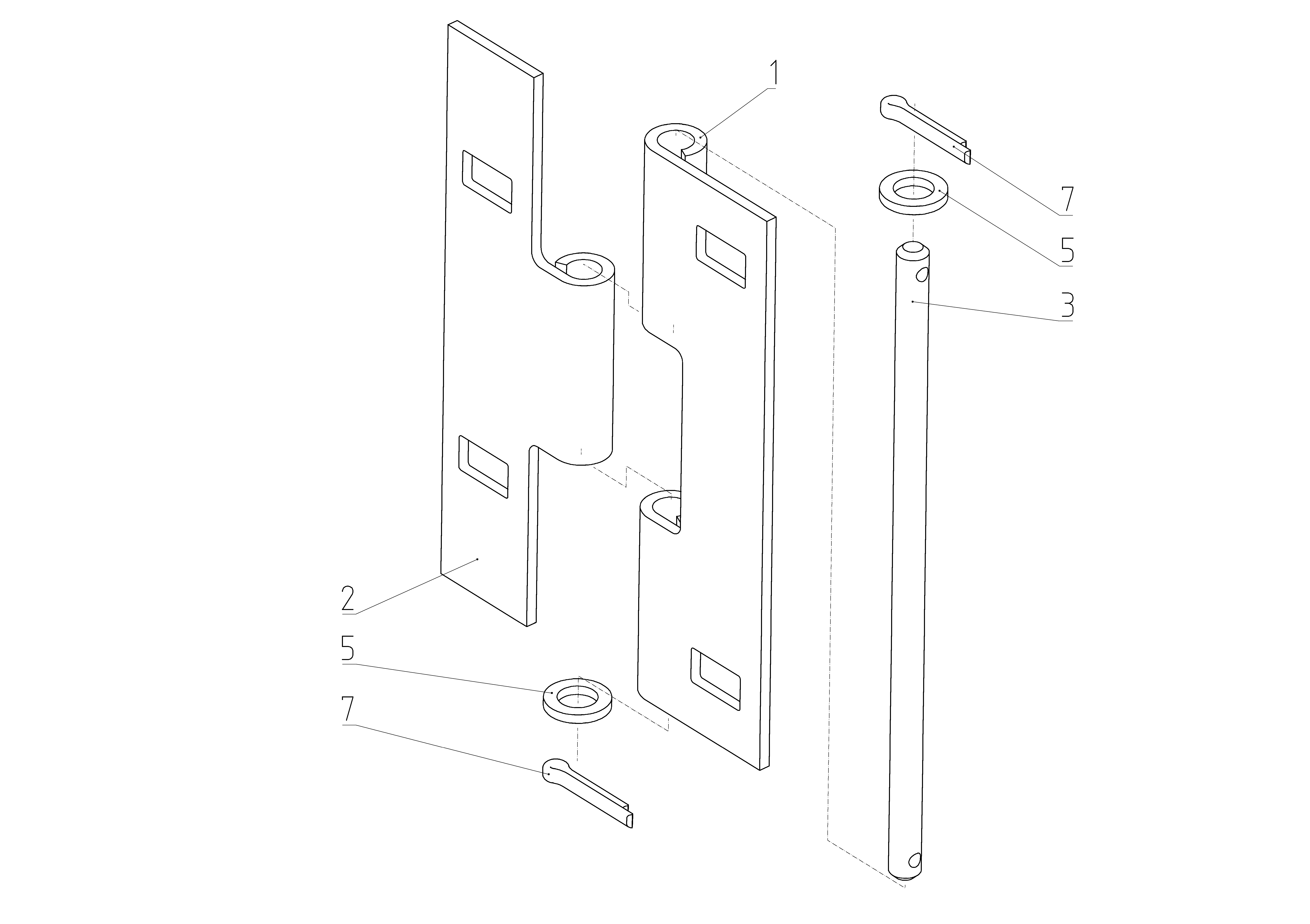 1
7
5
3
2
5
7