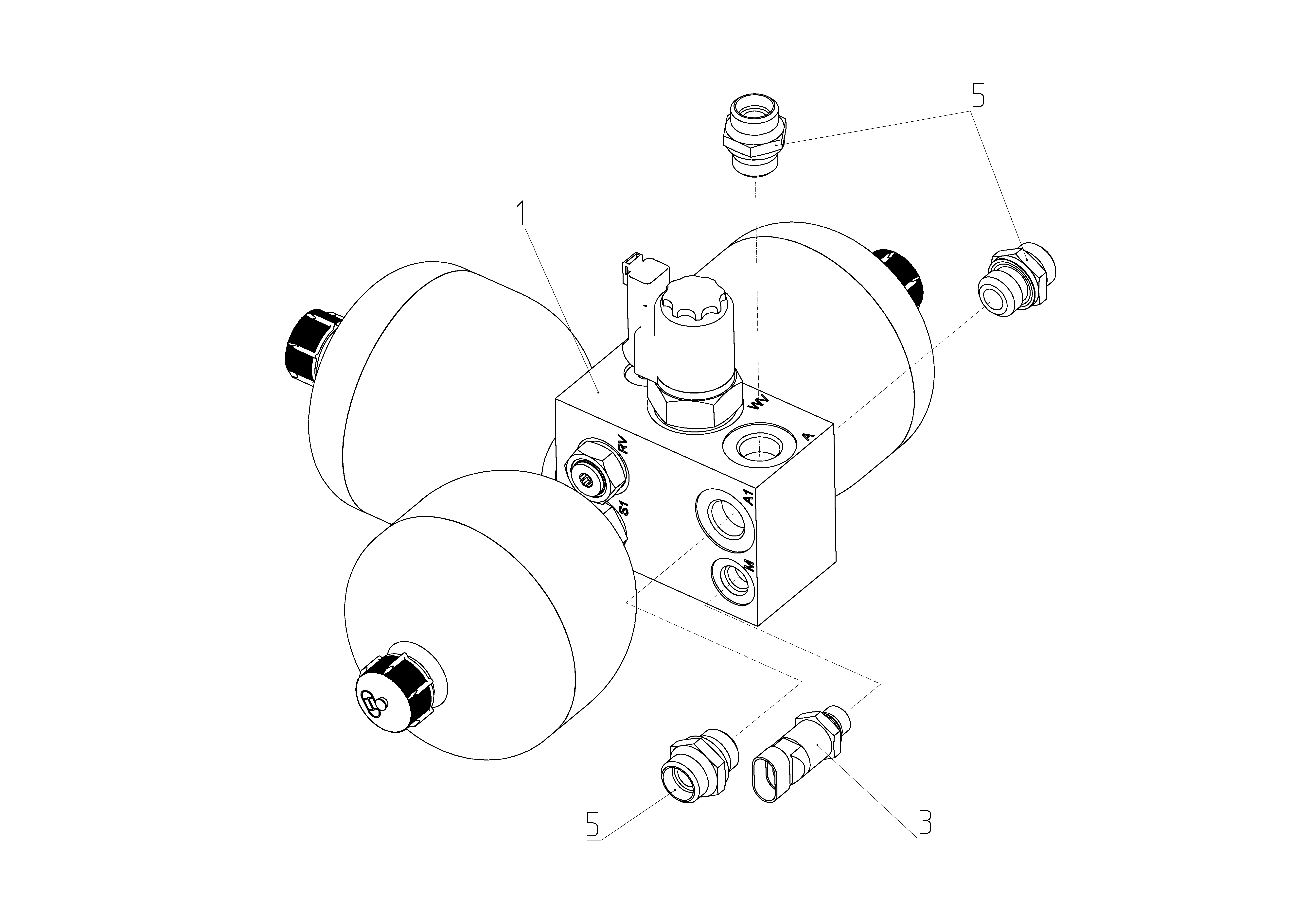 5

1

WV

A

RV

S1

A1

M

5

3