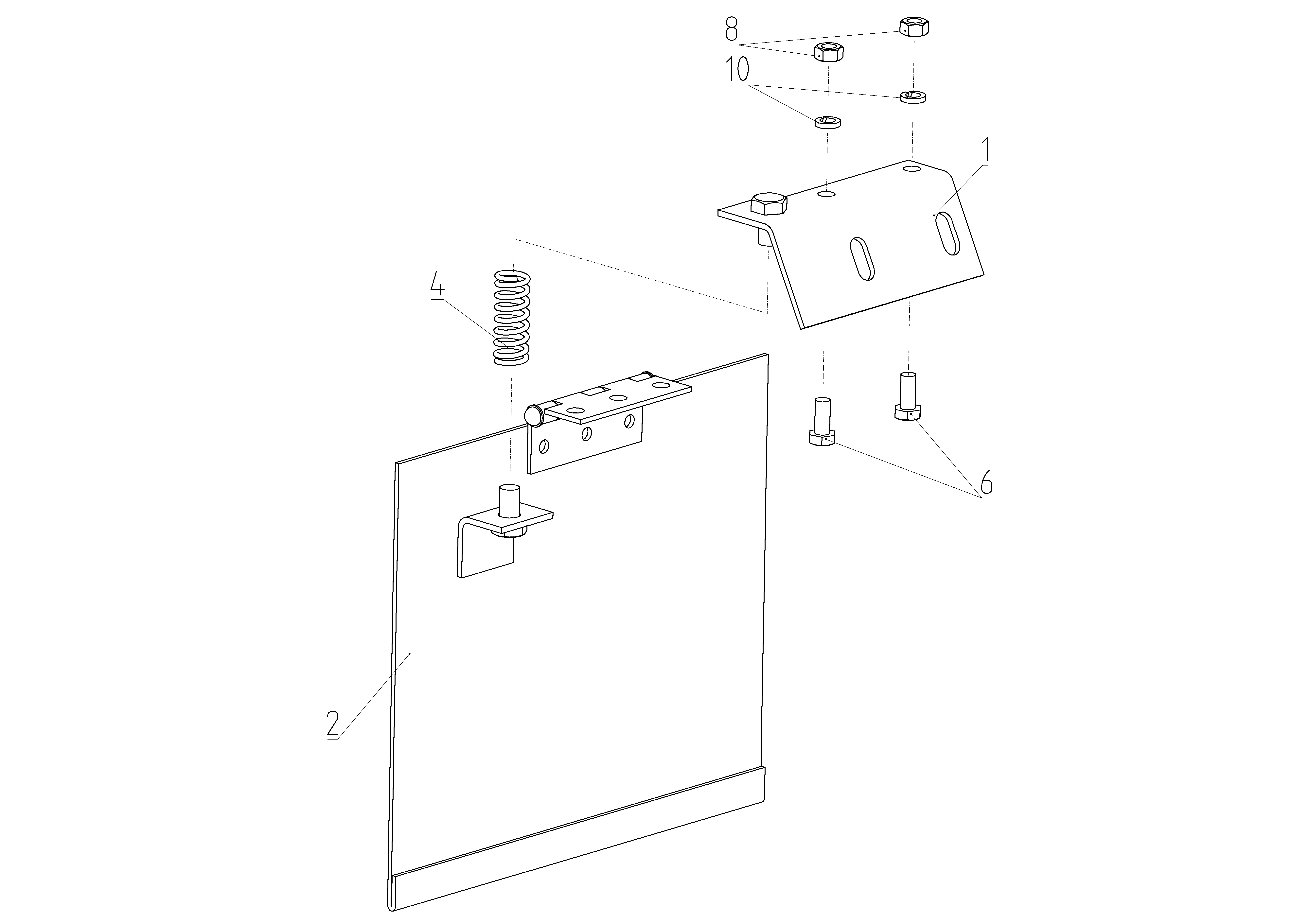 8
10
1
4
6
2