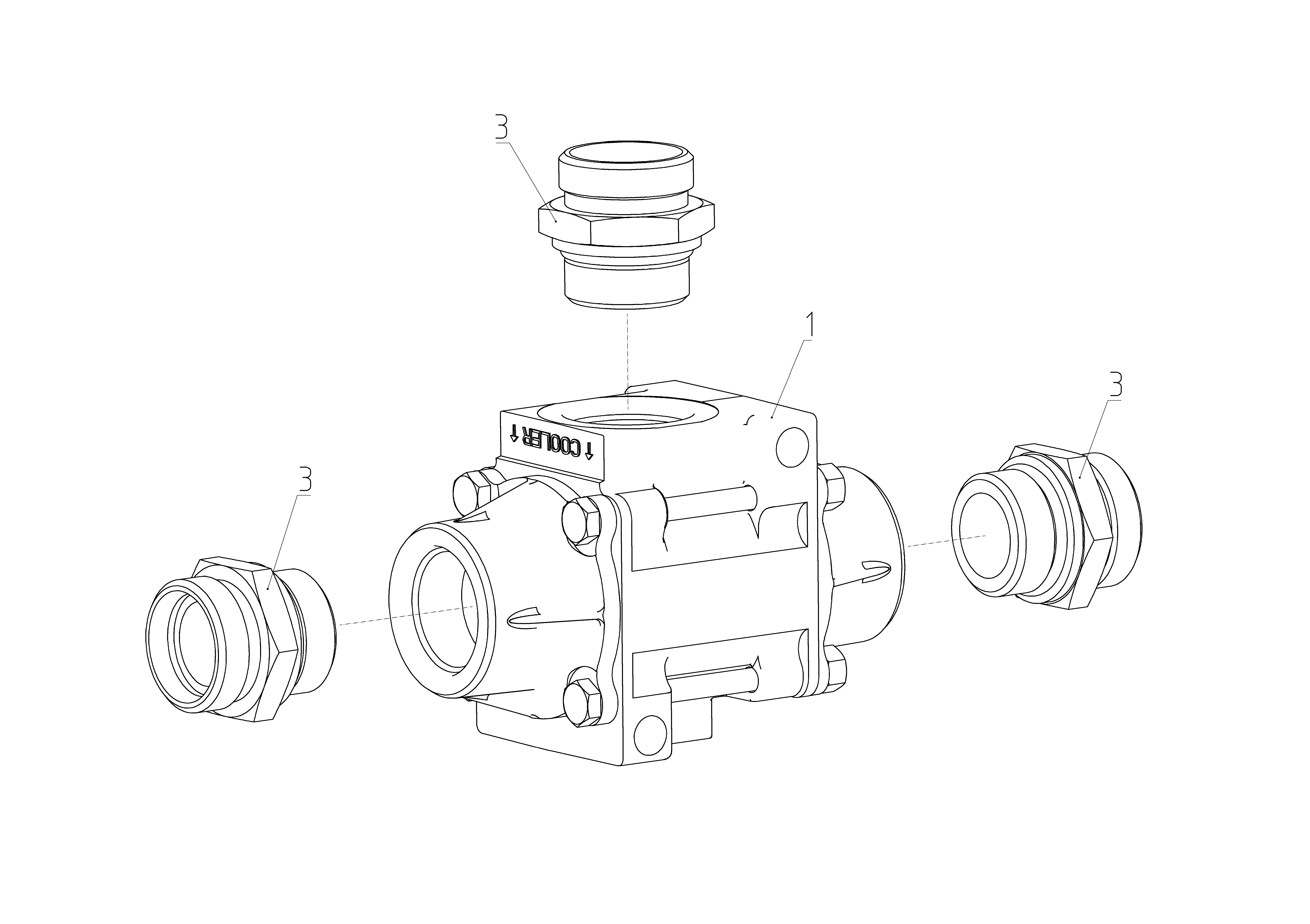 3

1

3

3

↑ COOLER ↑